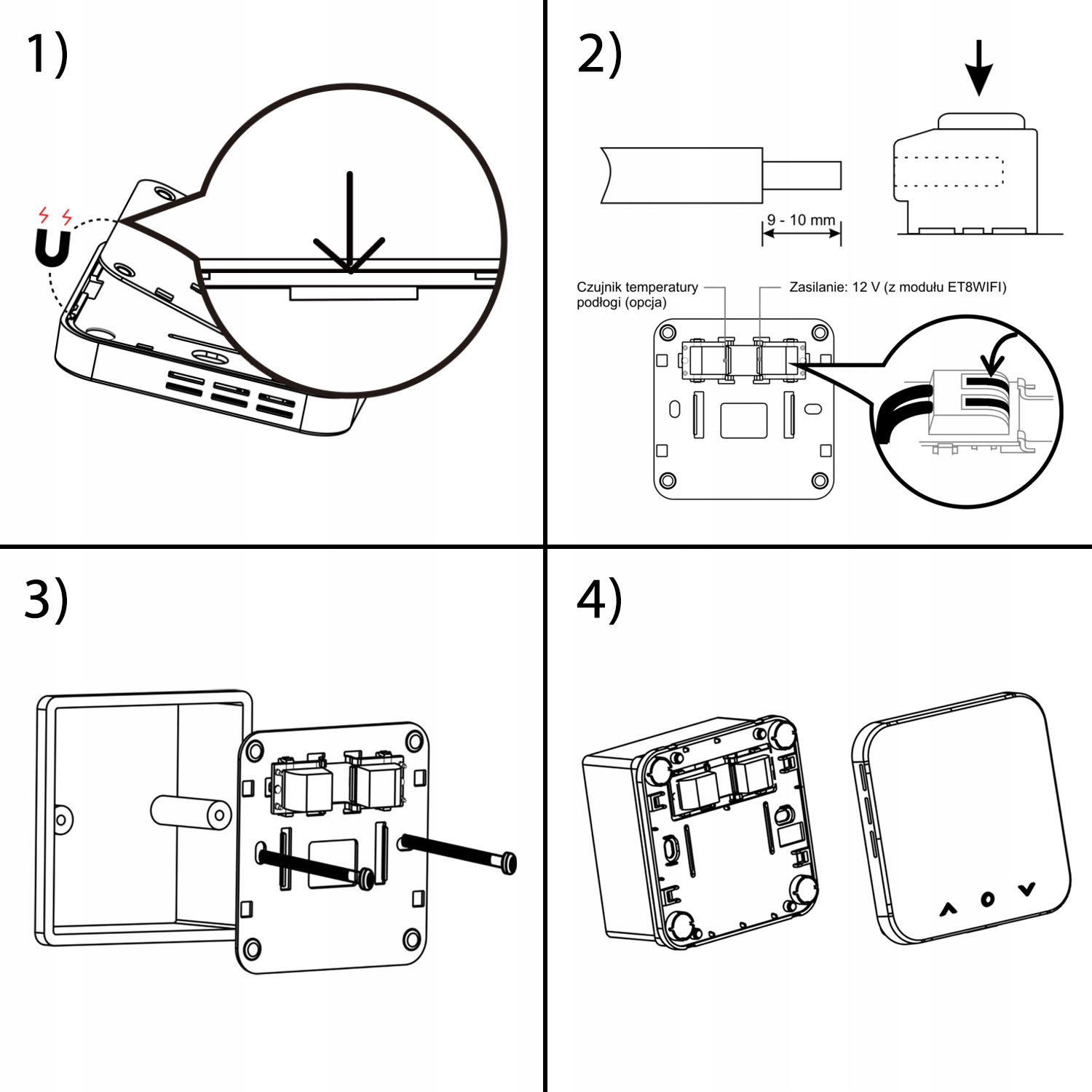 1)

2)

9 - 10 mm

Czujnik temperatury podłogi (opcja)

Zasilanie: 12 V (z modułu ET8WIFI)

3)

4)