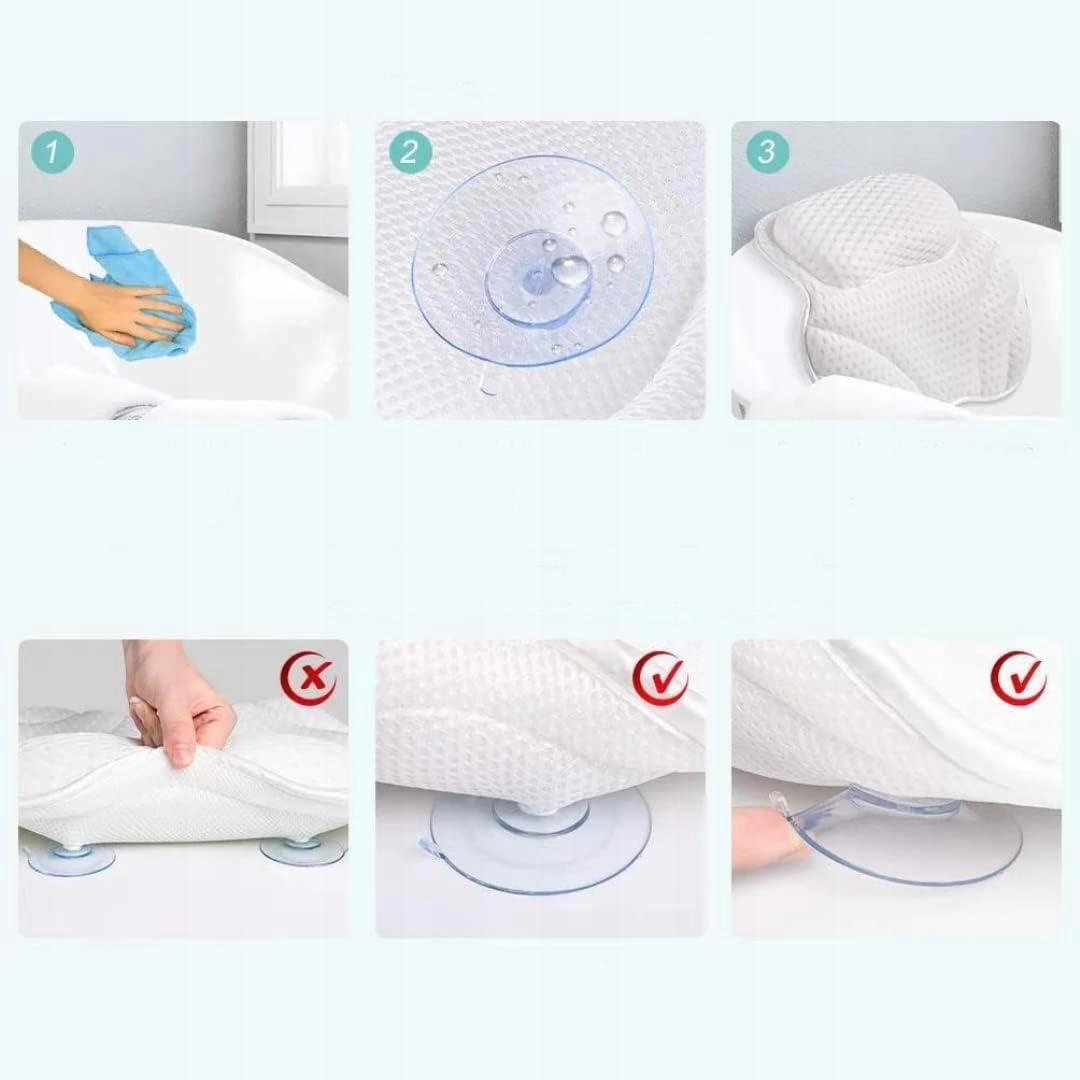 1

2

3