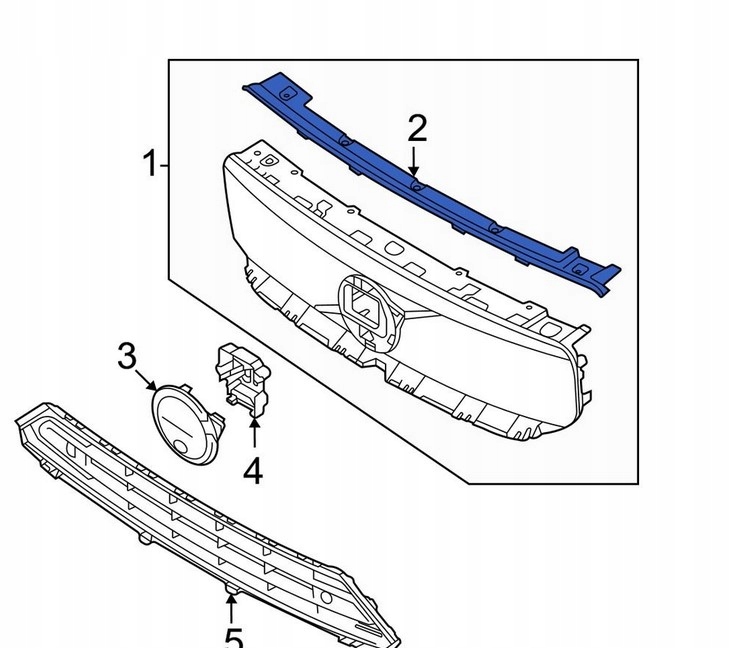 1
2
3
4
5