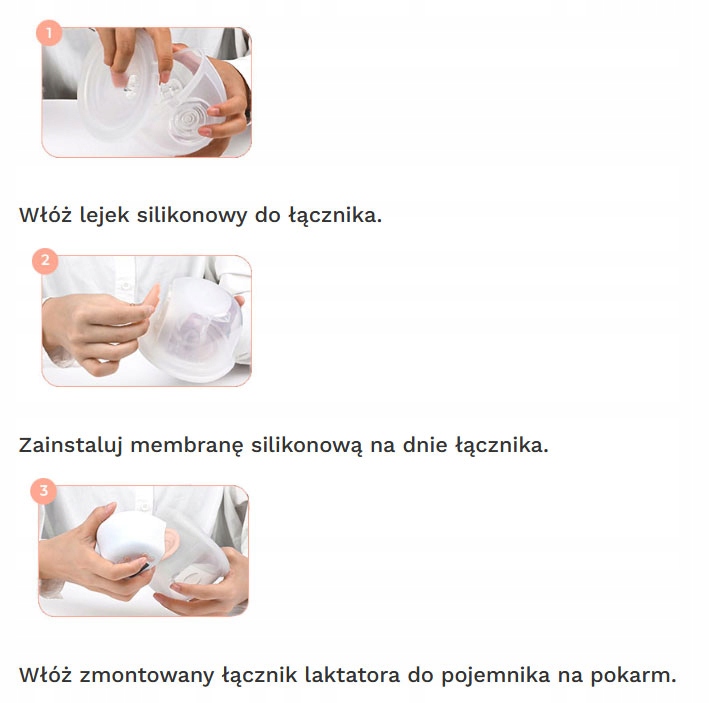 1

Włóż lejek silikonowy do łącznika.

2

Zainstaluj membranę silikonową na dnie łącznika.

3

Włóż zmontowany łącznik laktatora do pojemnika na pokarm.