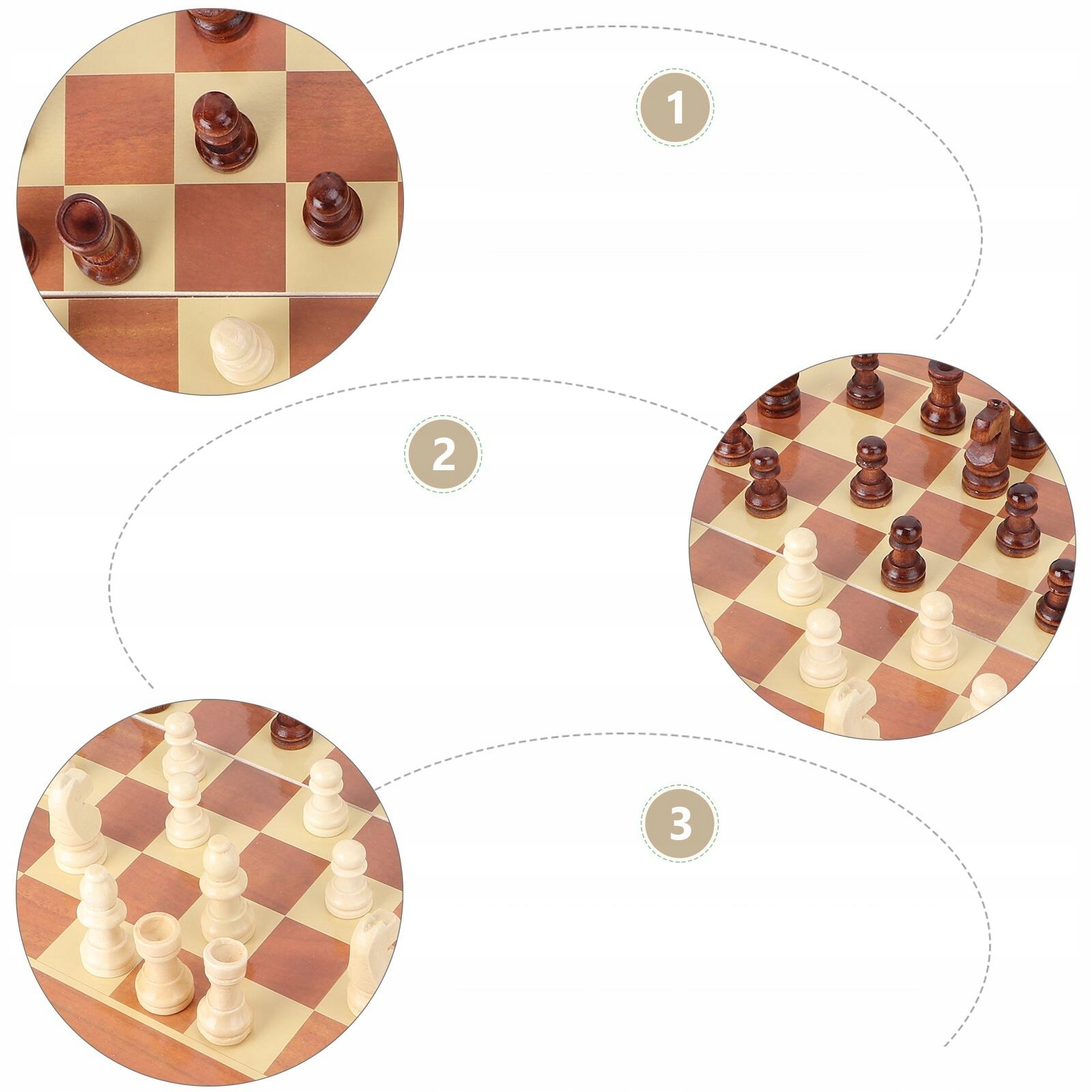 1

2

3