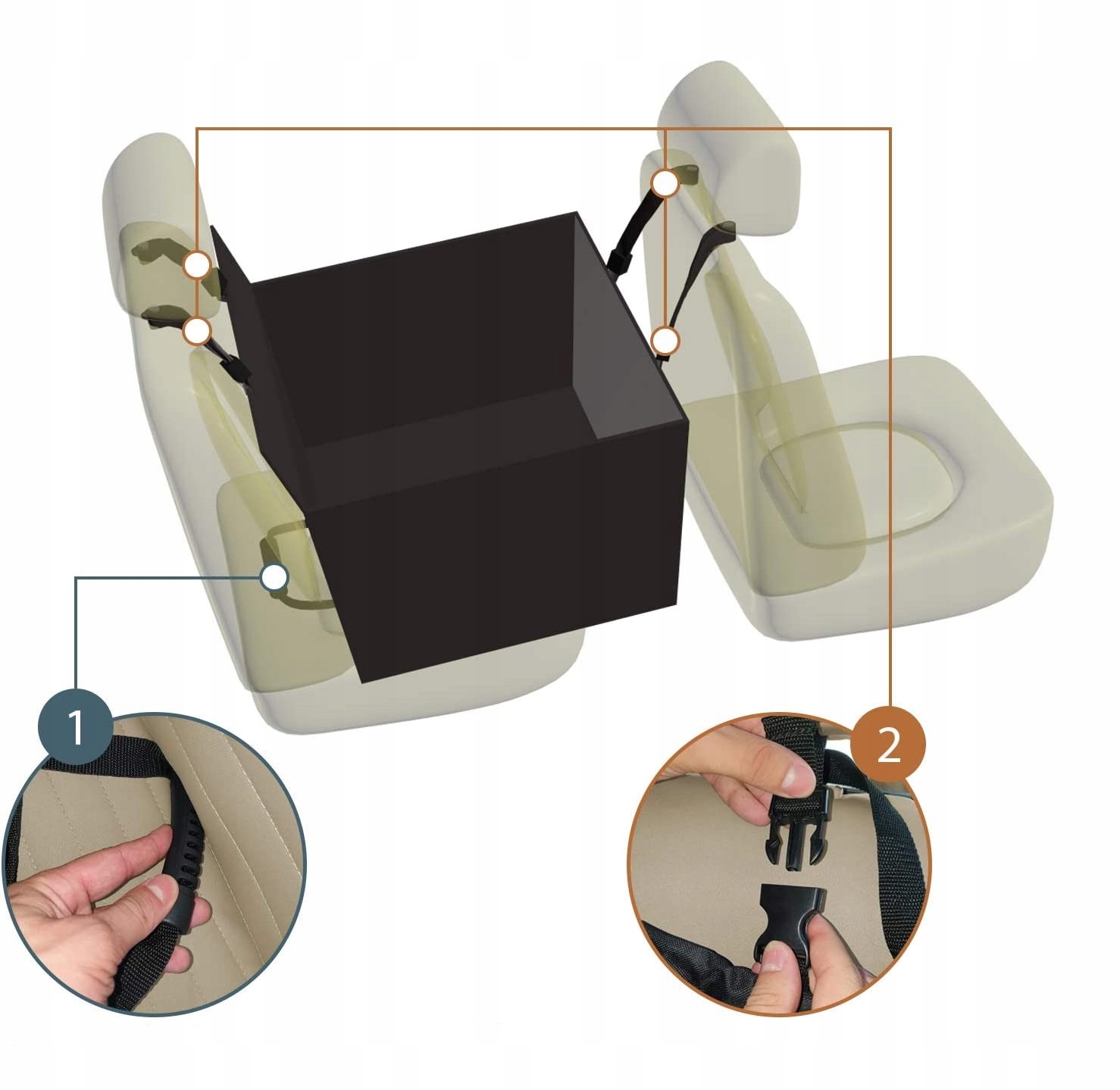 1

2