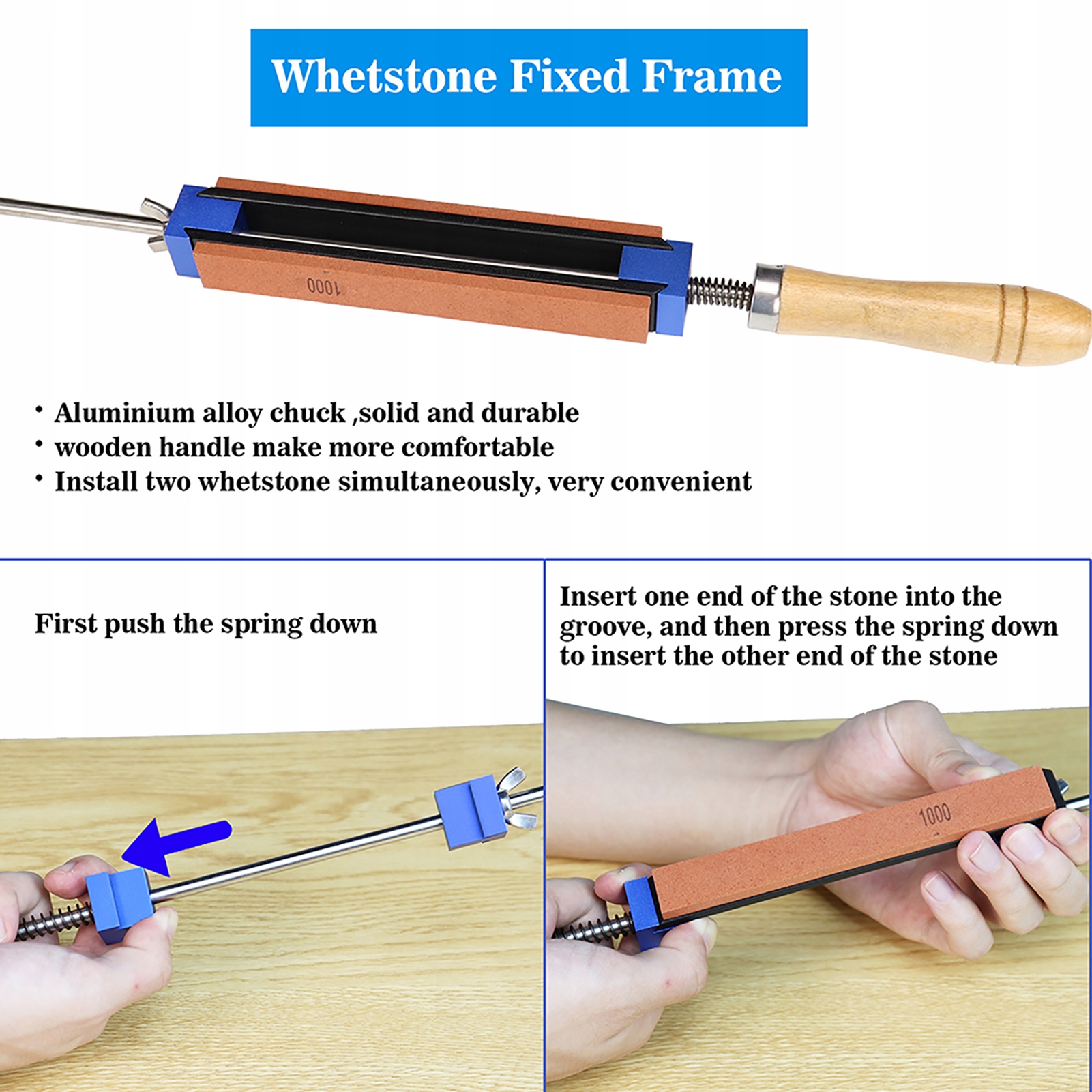 Whetstone Fixed Frame

1000

• Aluminium alloy chuck ,solid and durable
• wooden handle make more comfortable
• Install two whetstone simultaneously, very convenient

First push the spring down

Insert one end of the stone into the groove, and then press the spring down to insert the other end of the stone

1000