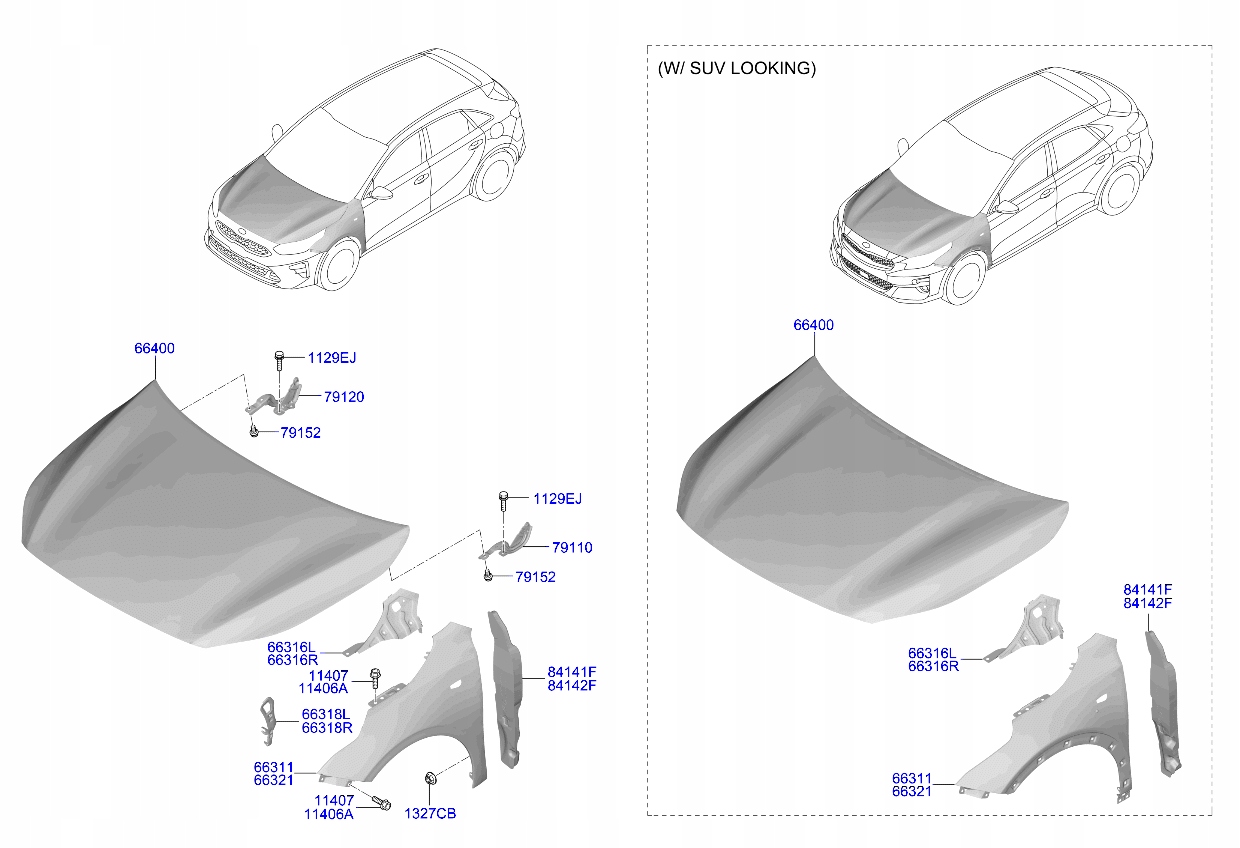 66400

1129EJ

79120

79152

1129EJ

79110

79152

66316L
66316R

11407
11406A

84141F
84142F

66318L
66318R

66311
66321

11407
11406A

1327CB

(W/ SUV LOOKING)

66400

84141F
84142F

66316L
66316R

66311
66321