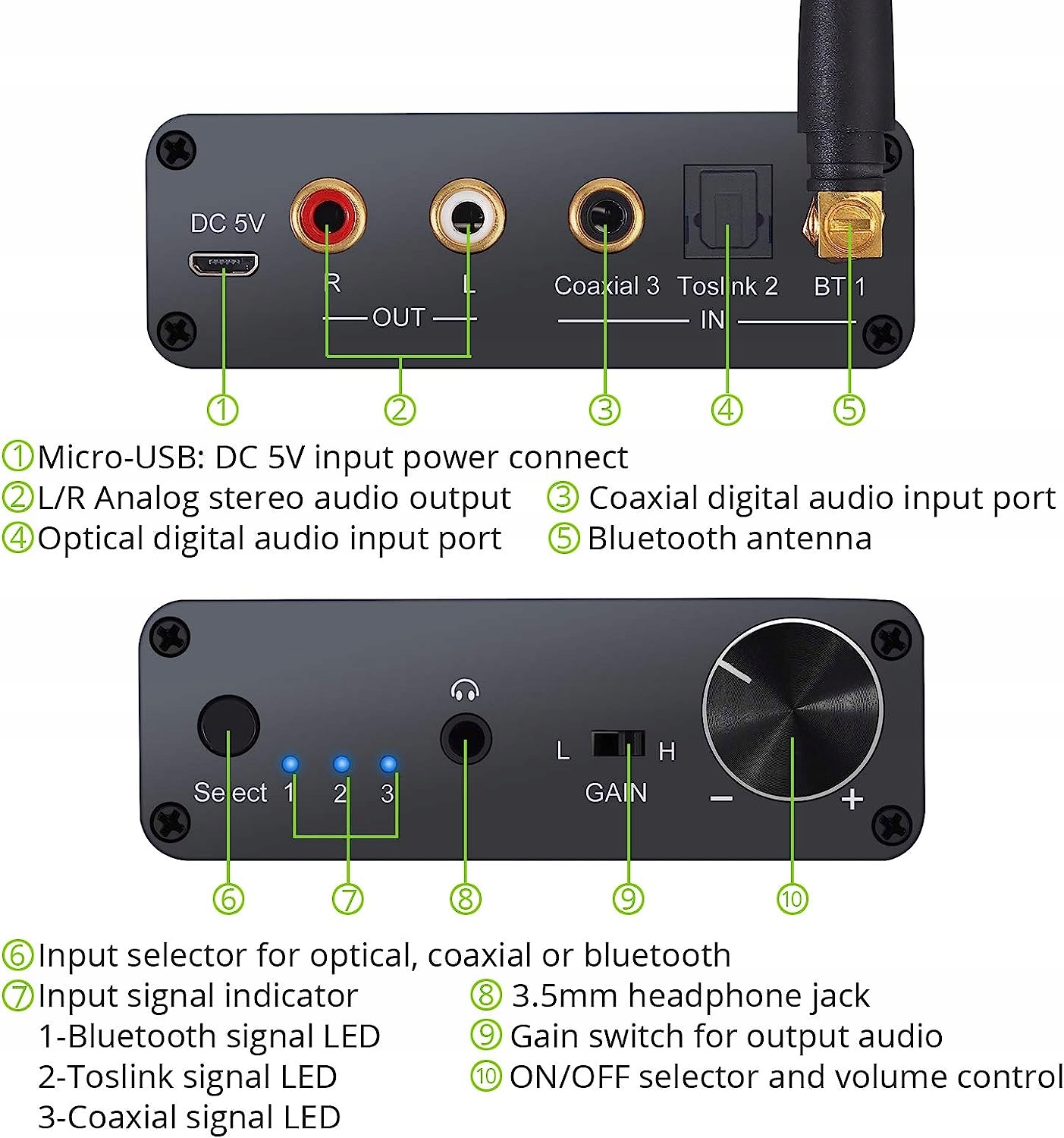 DC 5V

R

L

OUT

Coaxial 3

Toslink 2

BT 1

IN

①

②

③

④

⑤

①Micro-USB: DC 5V input power connect

②L/R Analog stereo audio output

③ Coaxial digital audio input port

④Optical digital audio input port

⑤ Bluetooth antenna

Select

1

2

3

L

H

GAIN

−

+

⑥

⑦

⑧

⑨

⑩

⑥Input selector for optical, coaxial or bluetooth

⑦Input signal indicator
1-Bluetooth signal LED
2-Toslink signal LED
3-Coaxial signal LED

⑧ 3.5mm headphone jack

⑨ Gain switch for output audio

⑩ ON/OFF selector and volume control