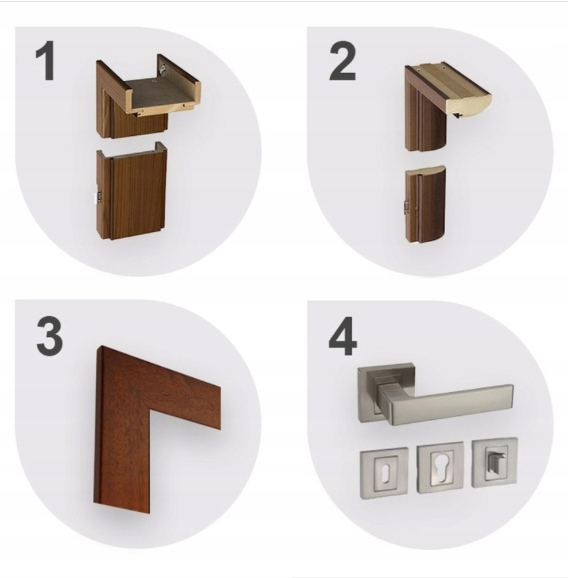 1

2

3

4