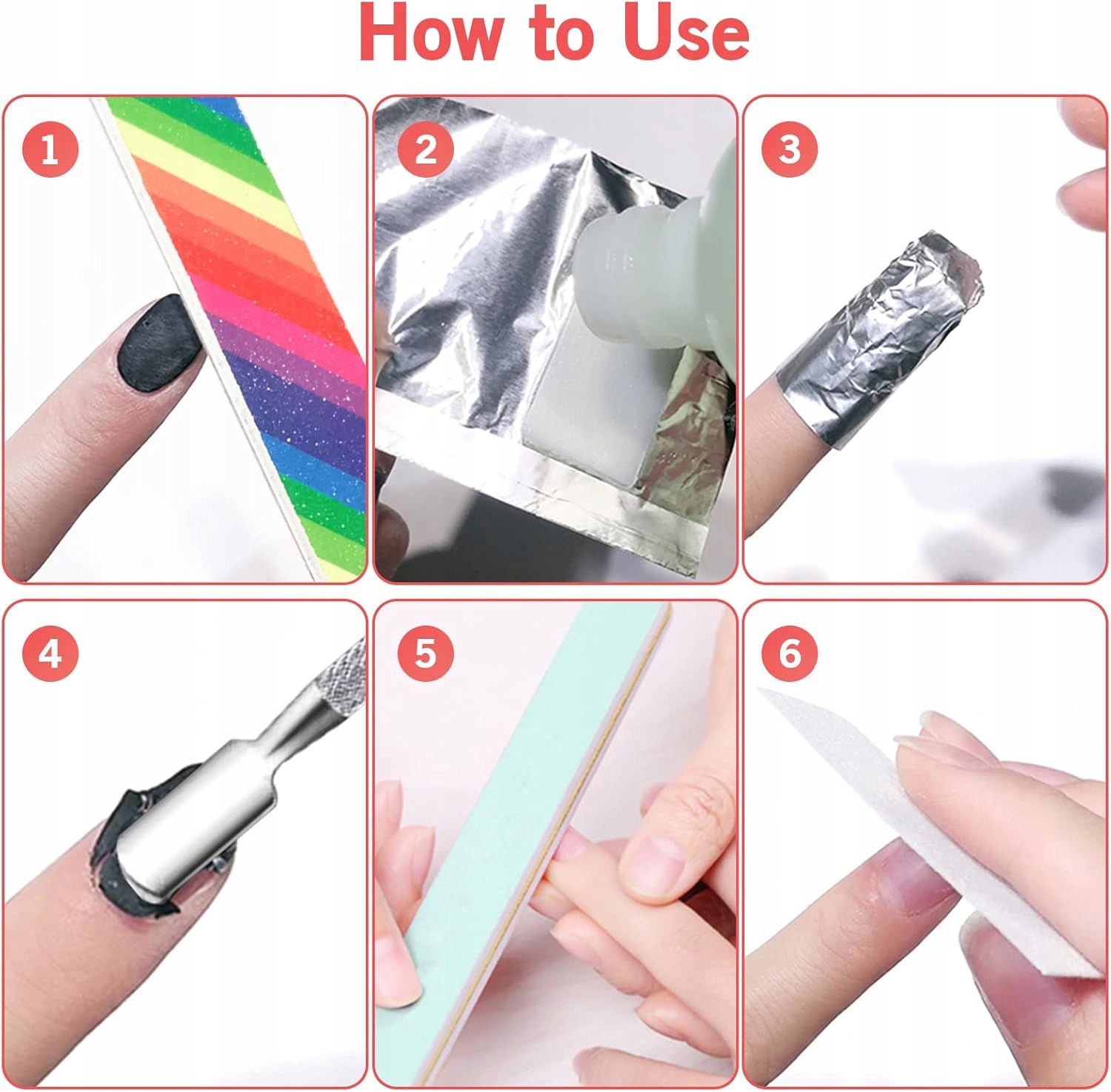 How to Use

1

2

3

4

5

6