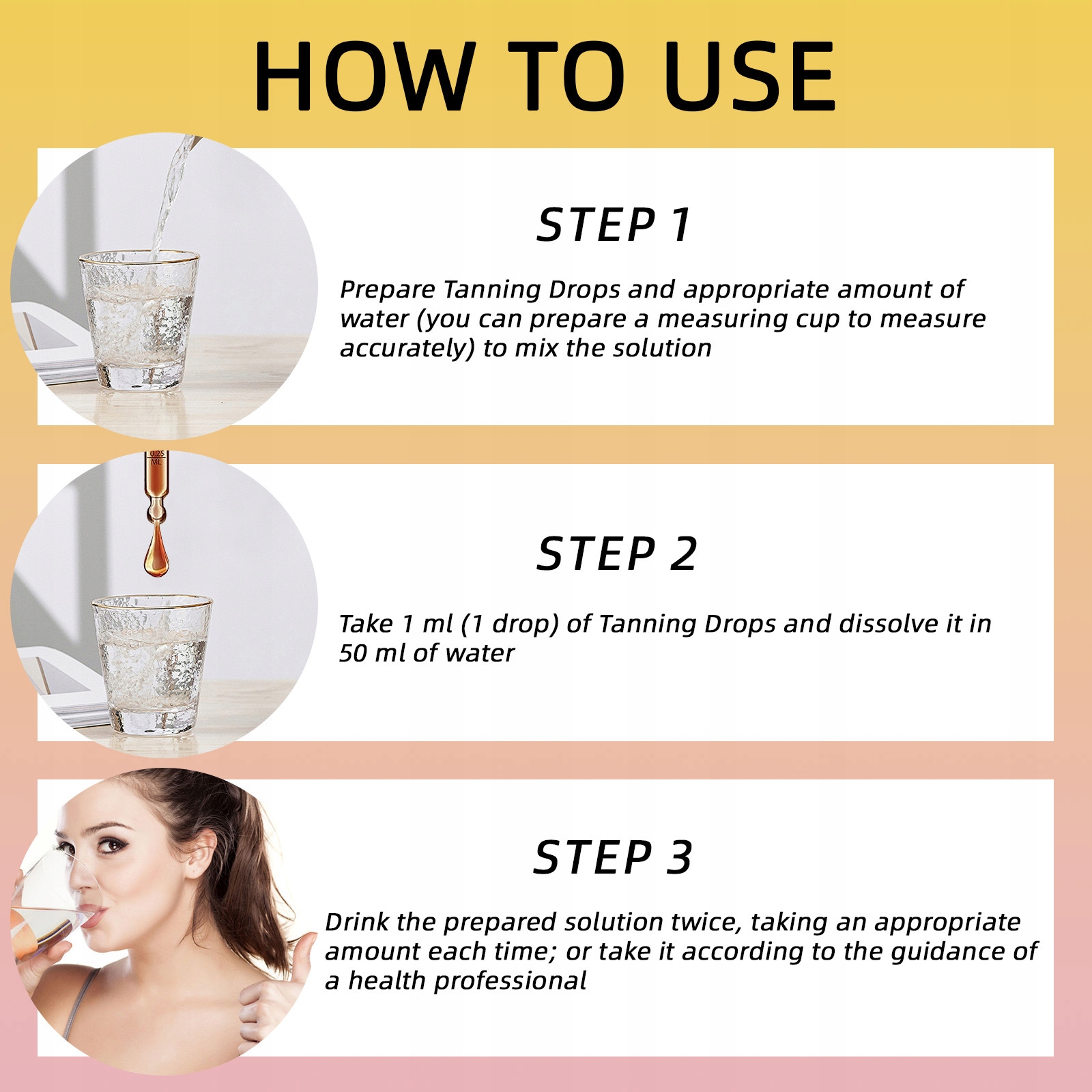 HOW TO USE

STEP 1

Prepare Tanning Drops and appropriate amount of water (you can prepare a measuring cup to measure accurately) to mix the solution

0.25 ML

STEP 2

Take 1 ml (1 drop) of Tanning Drops and dissolve it in 50 ml of water

STEP 3

Drink the prepared solution twice, taking an appropriate amount each time; or take it according to the guidance of a health professional