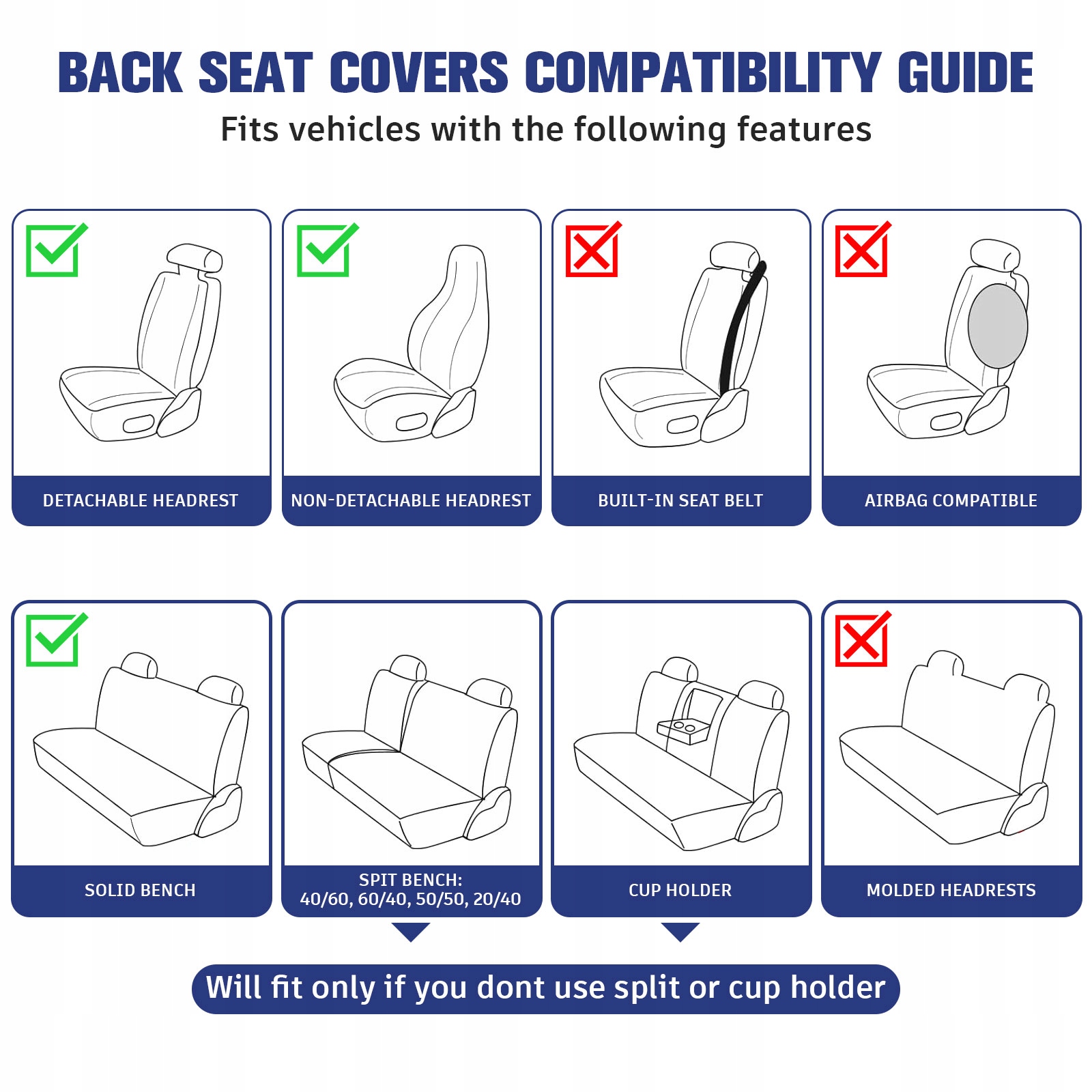 BACK SEAT COVERS COMPATIBILITY GUIDE

Fits vehicles with the following features

DETACHABLE HEADREST

NON-DETACHABLE HEADREST

BUILT-IN SEAT BELT

AIRBAG COMPATIBLE

SOLID BENCH

SPIT BENCH: 40/60, 60/40, 50/50, 20/40

CUP HOLDER

MOLDED HEADRESTS

Will fit only if you dont use split or cup holder