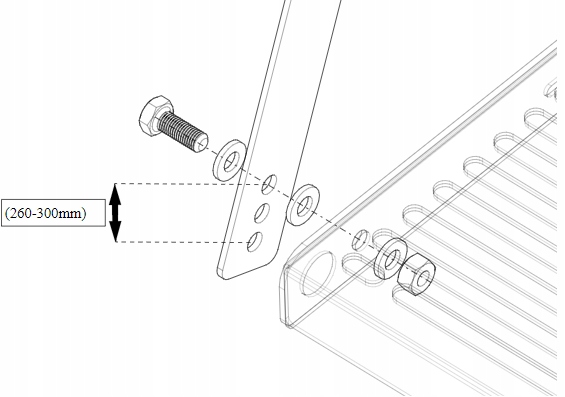 (260-300mm)