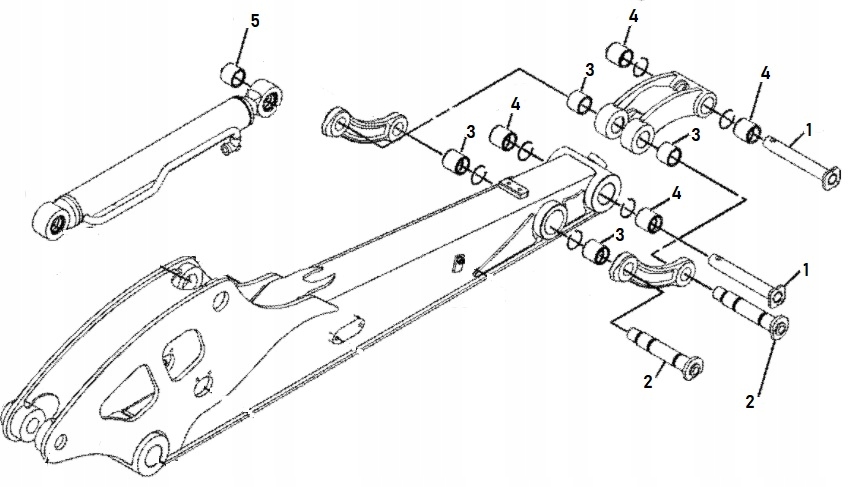 5
4
3
4
4
3
3
1
4
3
1
2
2