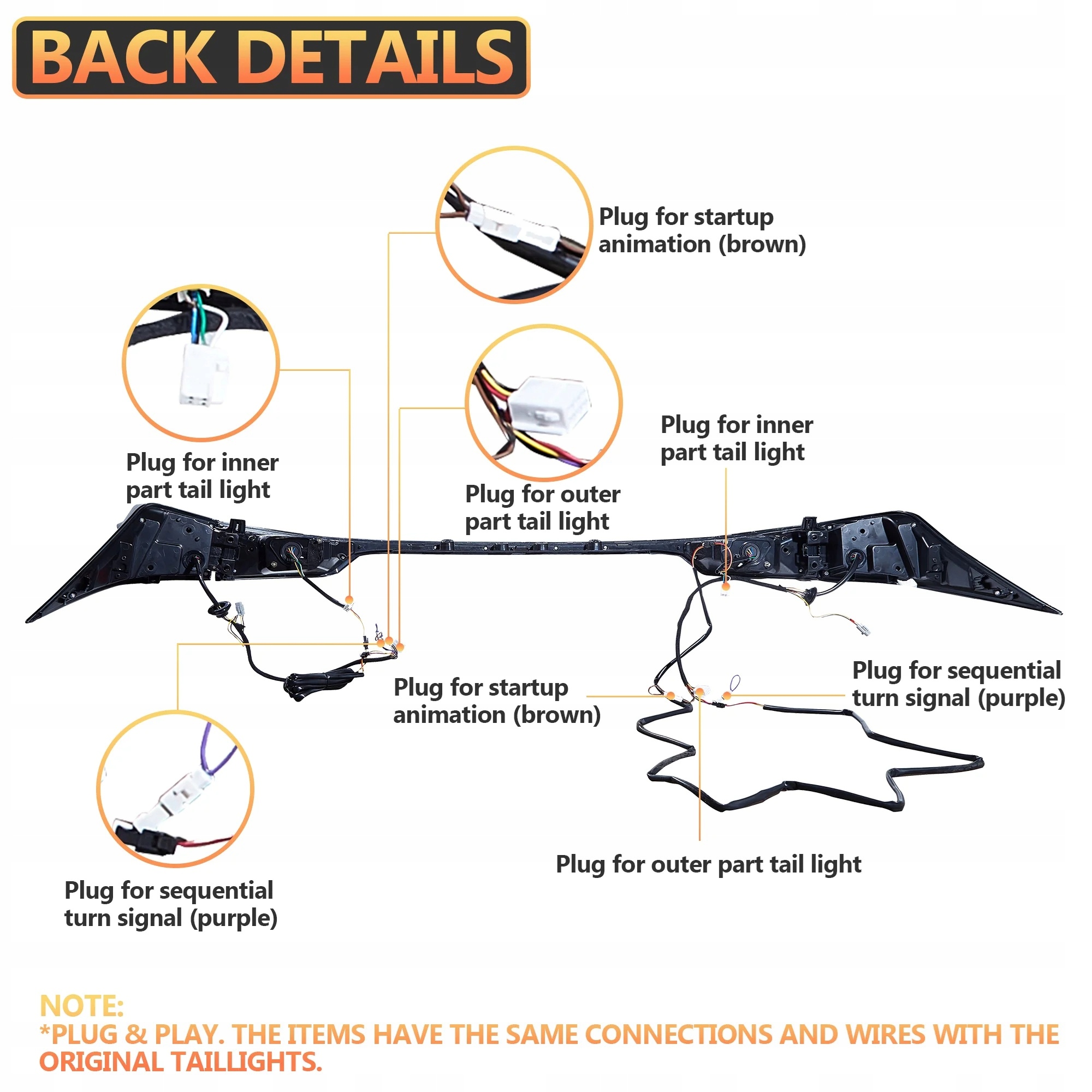 BACK DETAILS

Plug for startup animation (brown)

Plug for inner part tail light

Plug for outer part tail light

Plug for inner part tail light

Plug for startup animation (brown)

Plug for sequential turn signal (purple)

Plug for sequential turn signal (purple)

Plug for outer part tail light

NOTE:
*PLUG & PLAY. THE ITEMS HAVE THE SAME CONNECTIONS AND WIRES WITH THE ORIGINAL TAILLIGHTS.