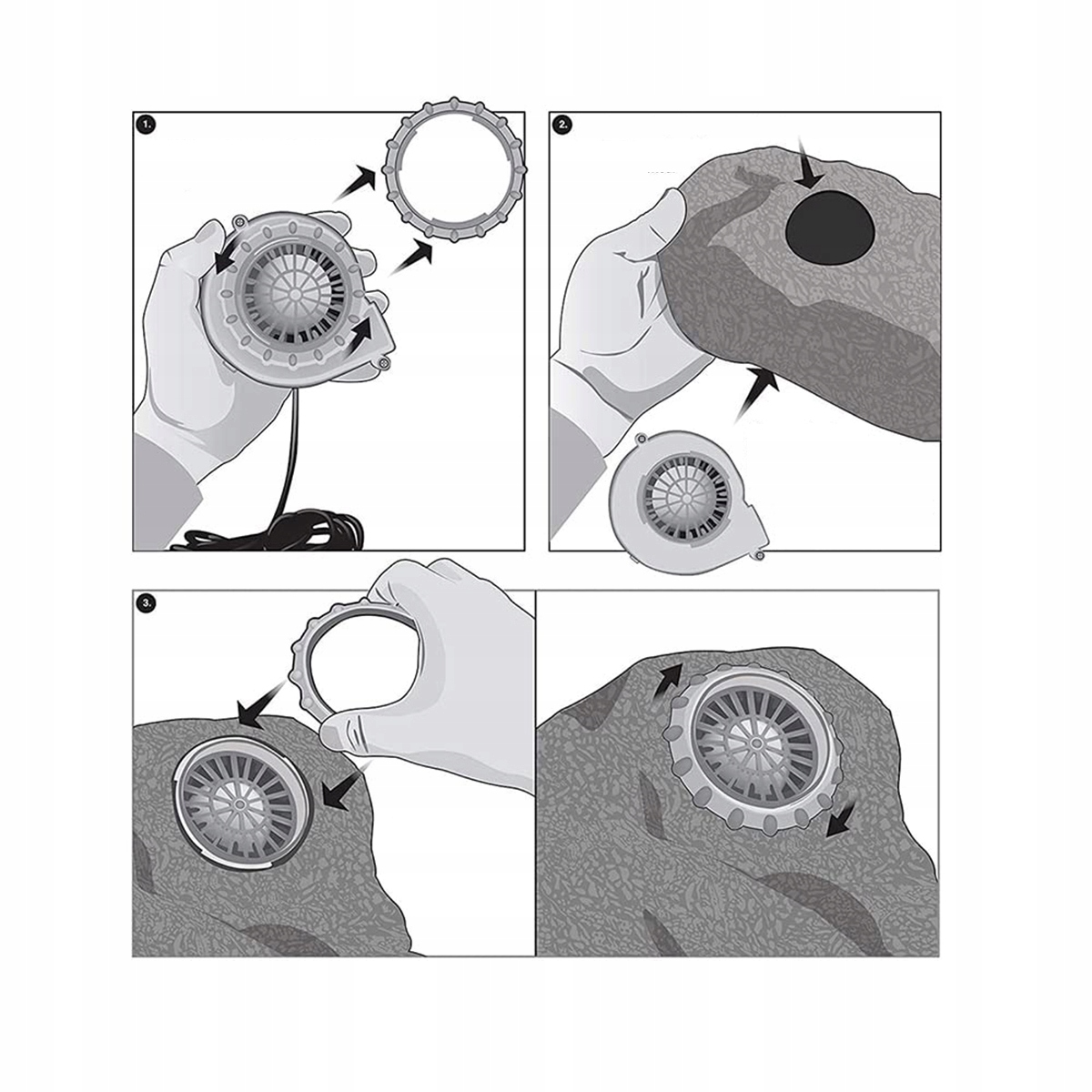 1.

2.

3.