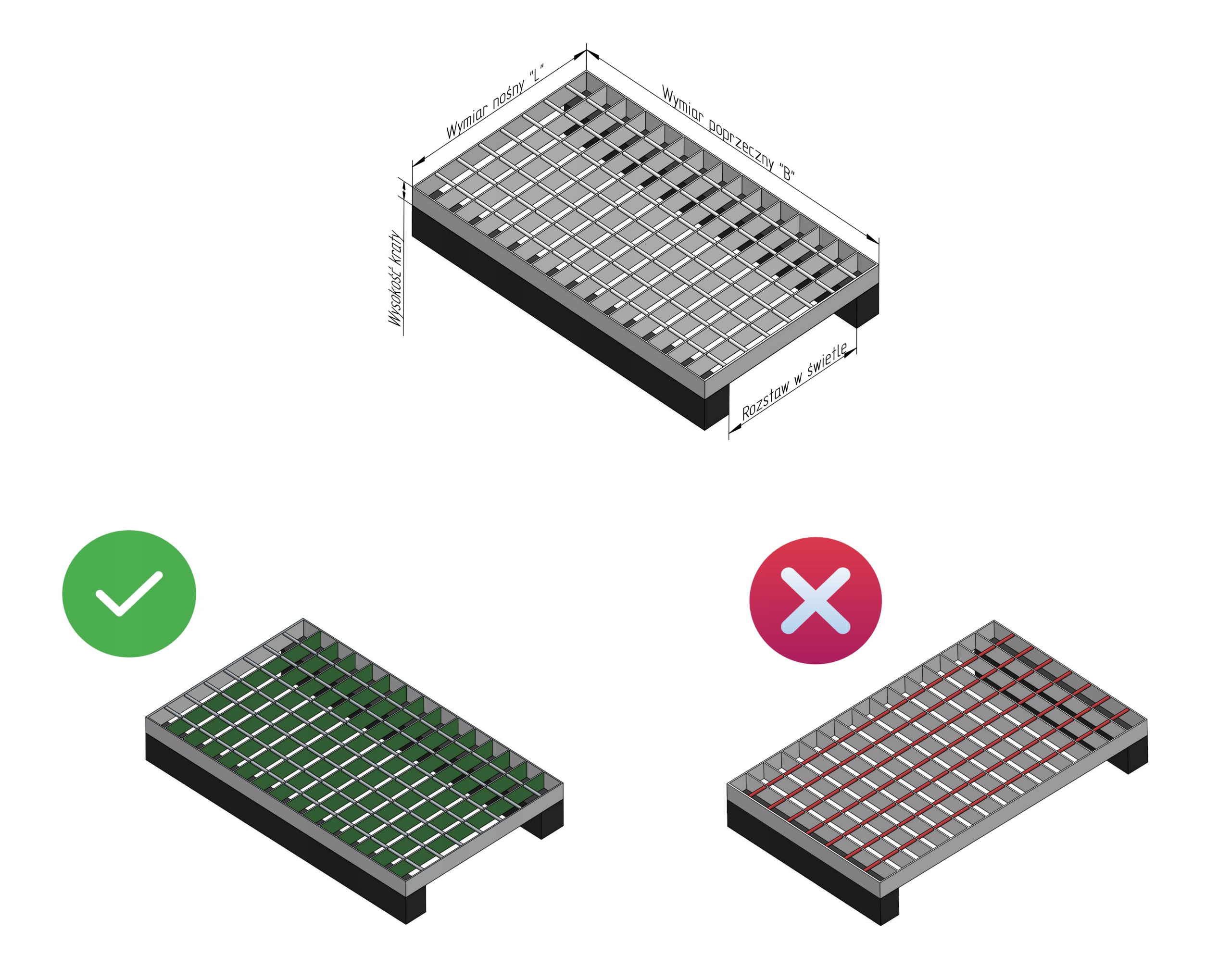 Wymiar nośny "L"

Wymiar poprzeczny "B"

Wysokość kraty

Rozstaw w świetle