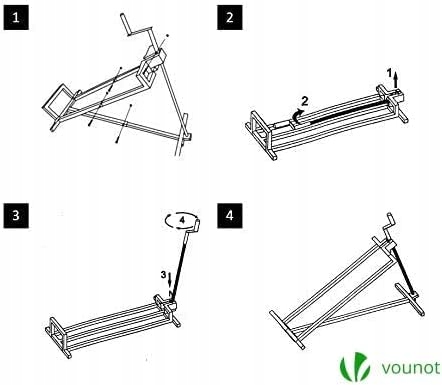 1
2
1
2
3
4
3
4
vounot