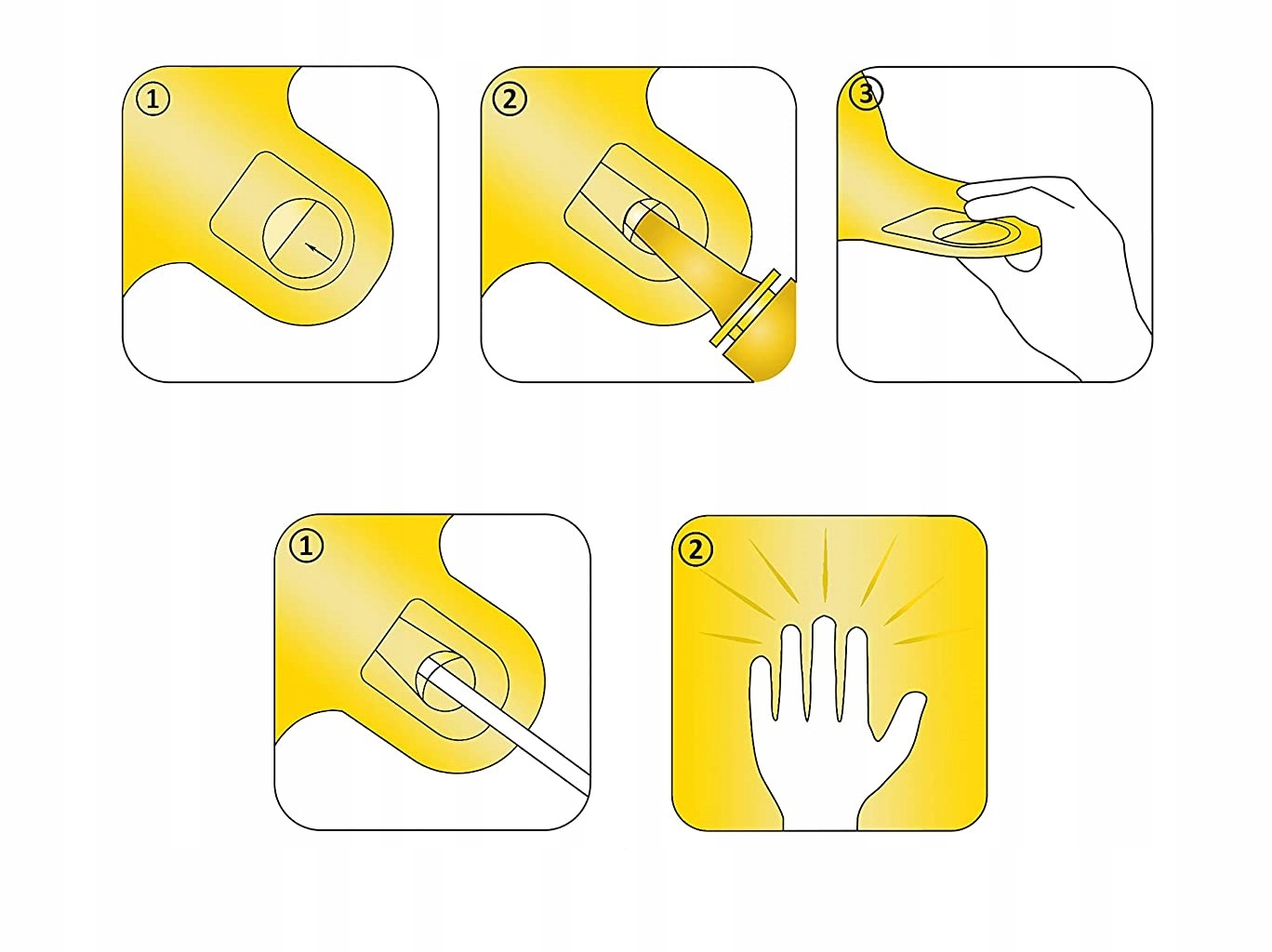 ①
②
③
①
②