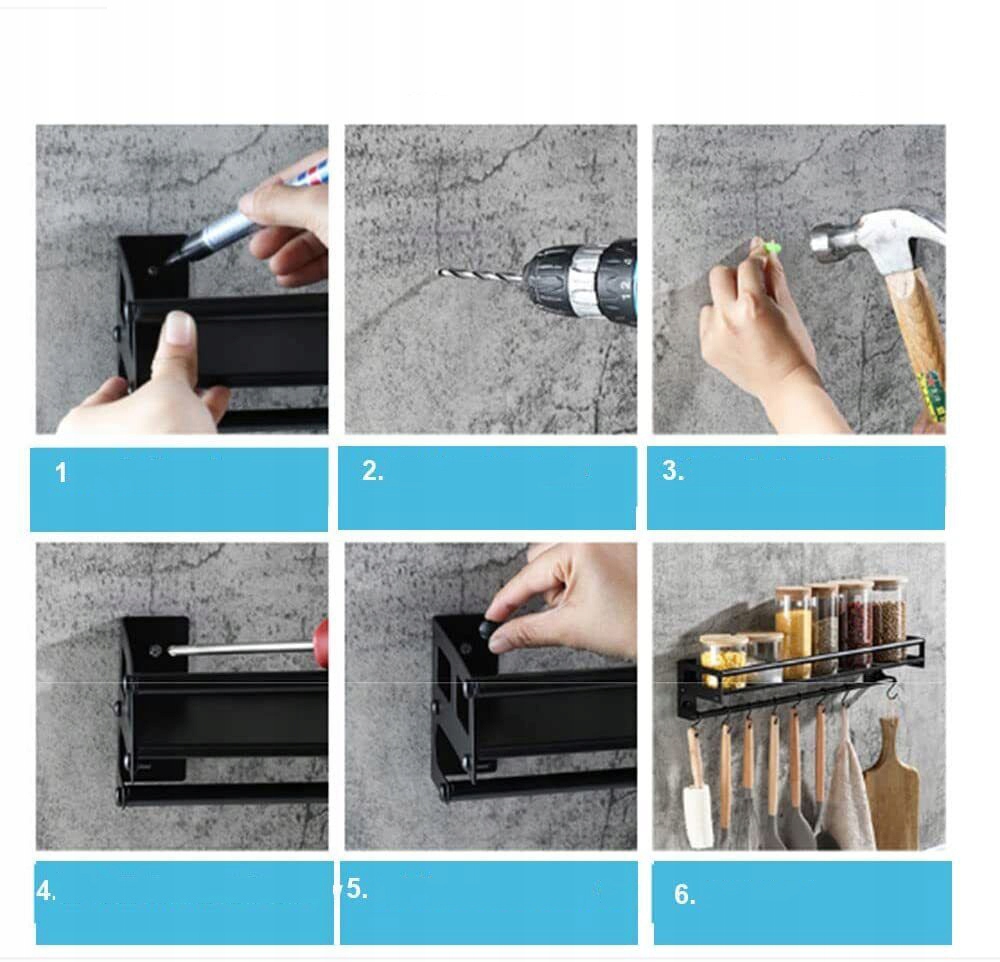 1

2.

3.

4.

5.

6.