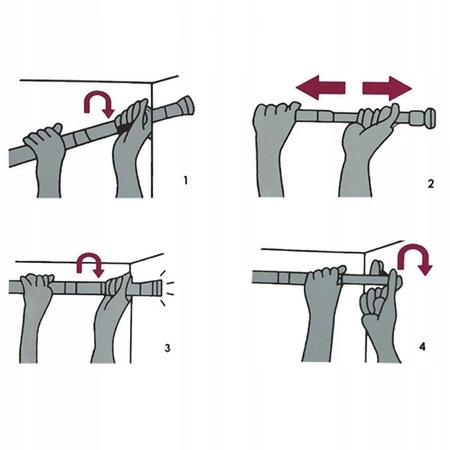 1

2

3

4