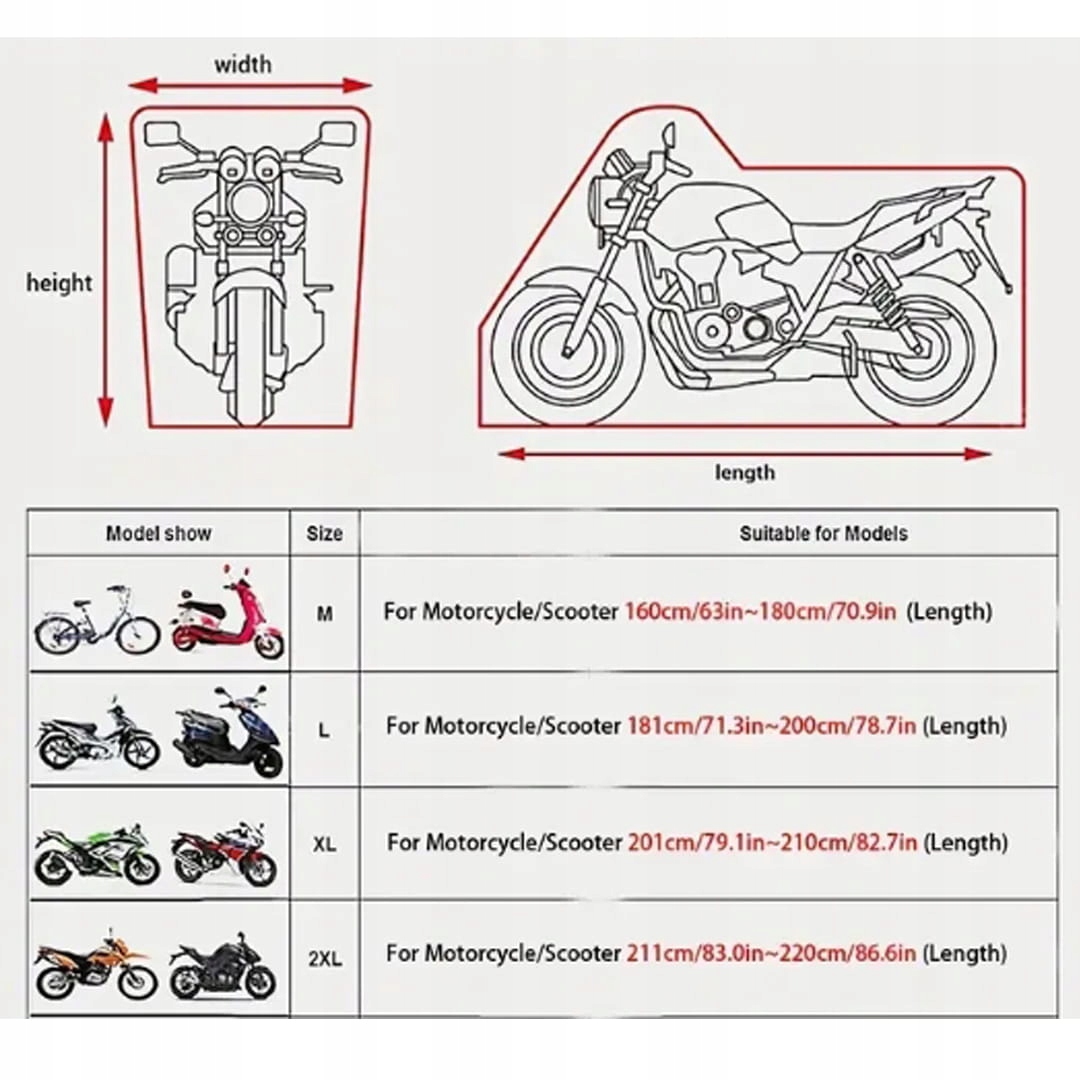 width

height

length

| Model show | Size | Suitable for Models |
|---|---|---|
| | M | For Motorcycle/Scooter 160cm/63in~180cm/70.9in (Length) |
| | L | For Motorcycle/Scooter 181cm/71.3in~200cm/78.7in (Length) |
| | XL | For Motorcycle/Scooter 201cm/79.1in~210cm/82.7in (Length) |
| | 2XL | For Motorcycle/Scooter 211cm/83.0in~220cm/86.6in (Length) |