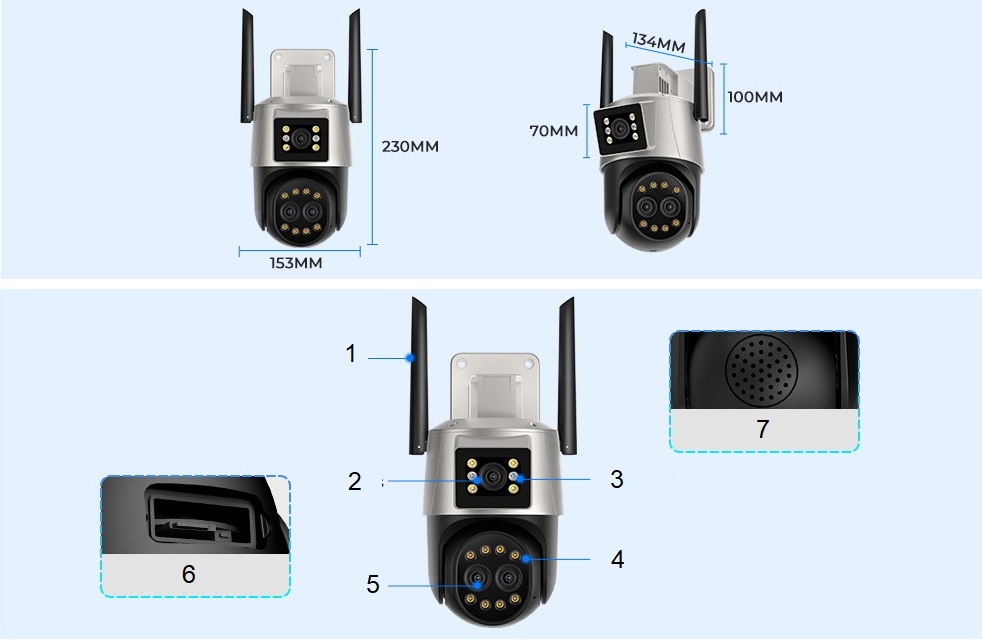 230MM
153MM
134MM
100MM
70MM
1
2
3
4
5
6
7