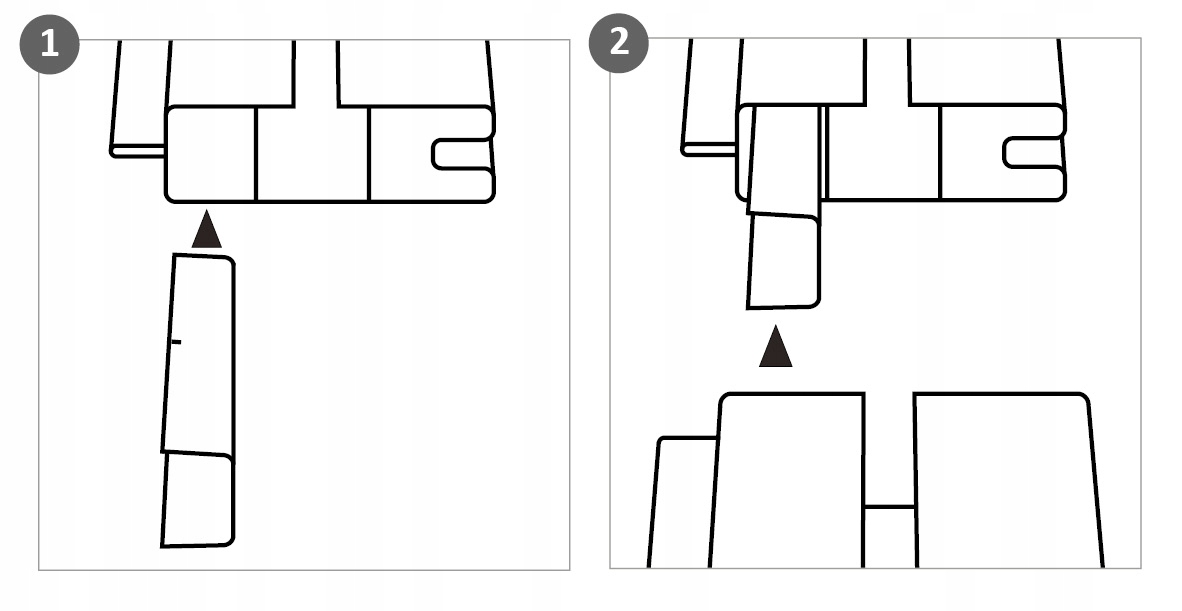 1

2