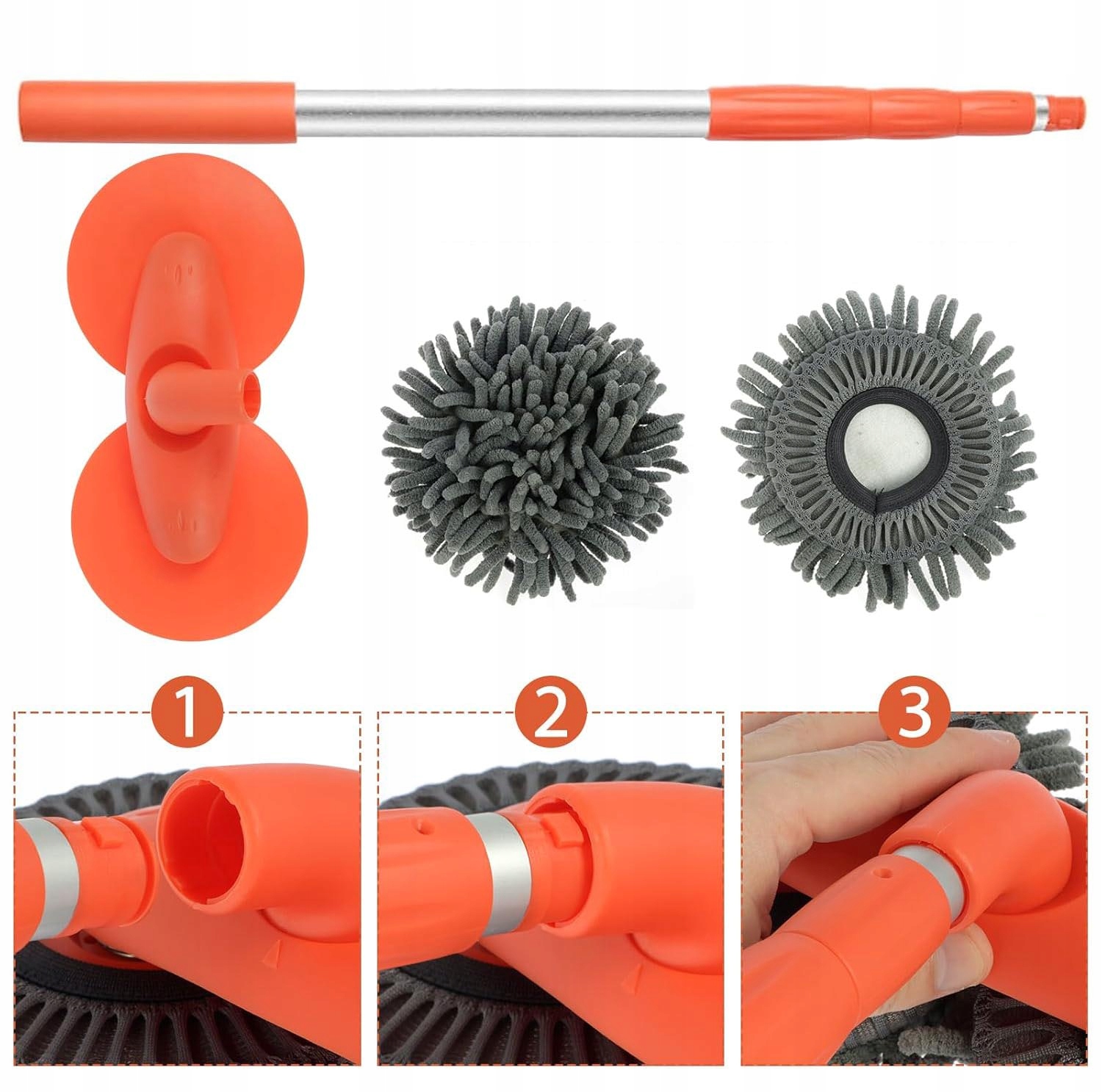 1

2

3