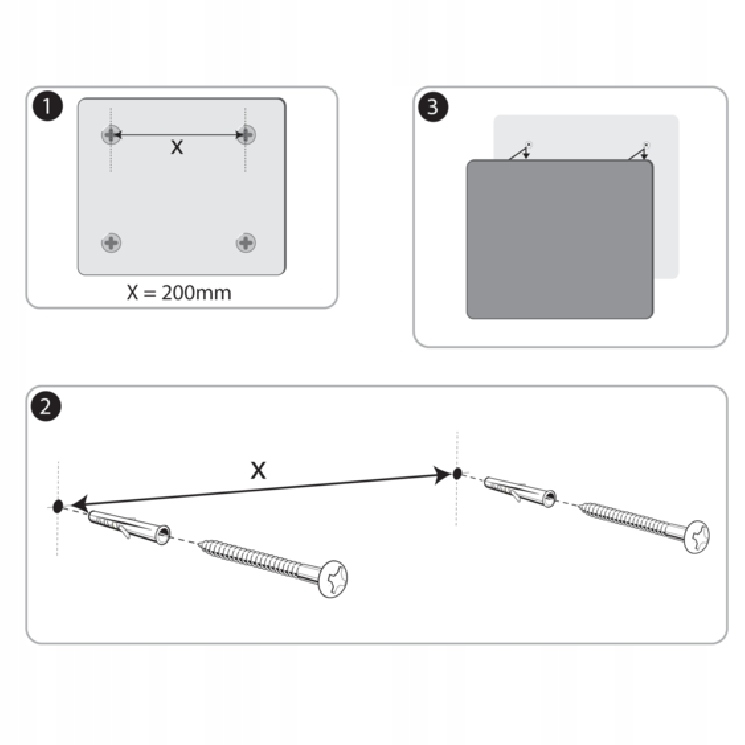 1

X

X = 200mm

3

2

X