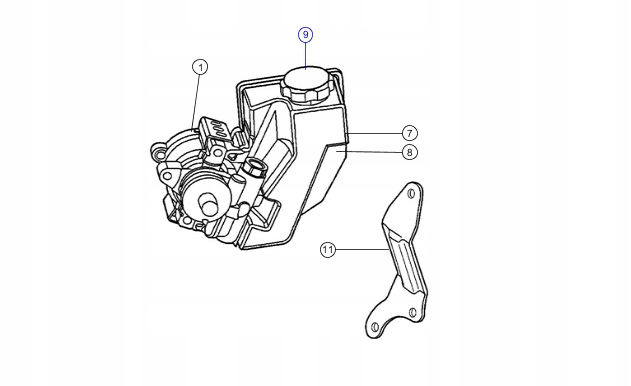 9
1
7
8
11