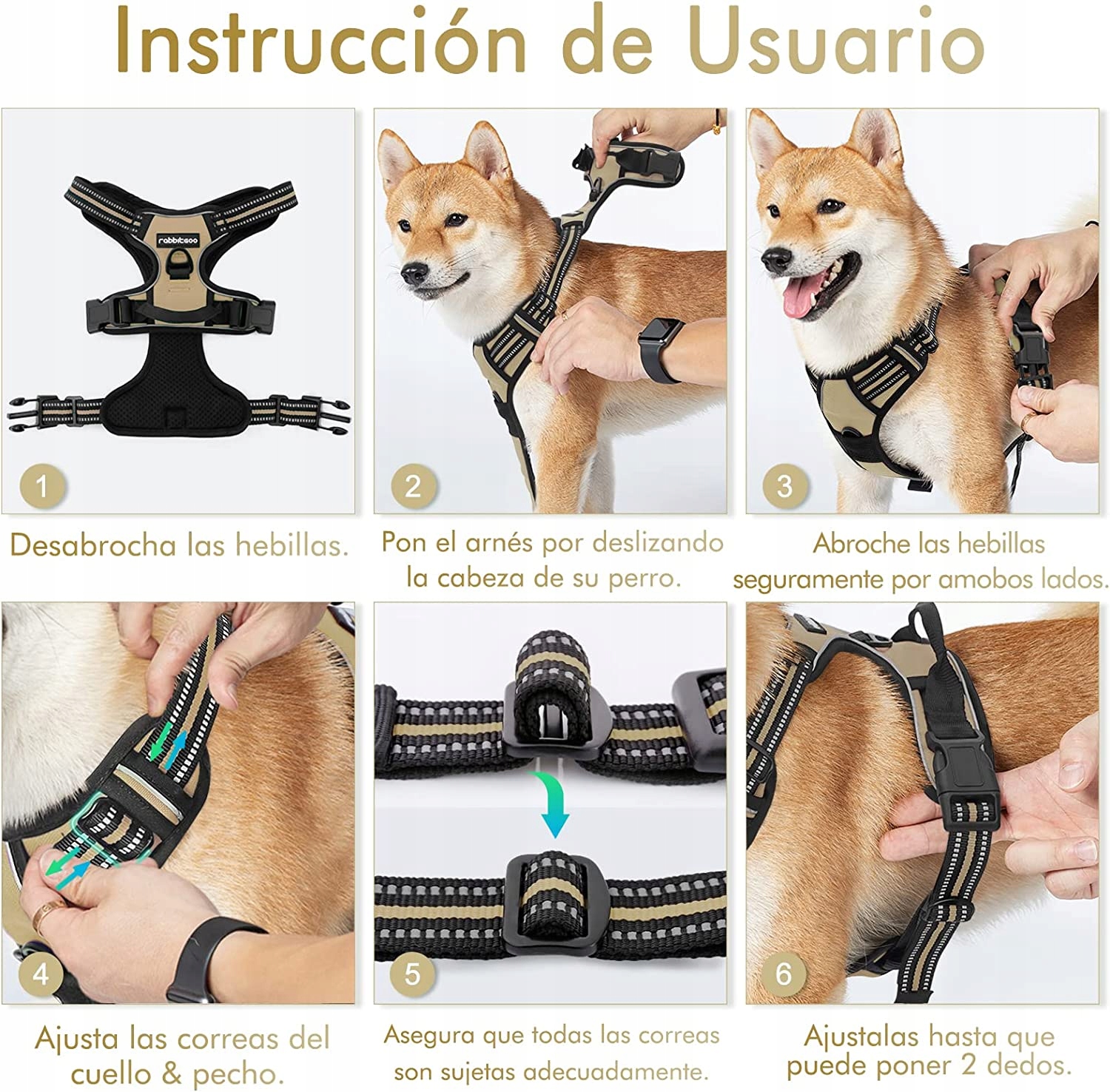 Instrucción de Usuario

rabbitgoo

1

Desabrocha las hebillas.

2

Pon el arnés por deslizando la cabeza de su perro.

3

Abroche las hebillas seguramente por amobos lados.

4

Ajusta las correas del cuello & pecho.

5

Asegura que todas las correas son sujetas adecuadamente.

6

Ajustalas hasta que puede poner 2 dedos.