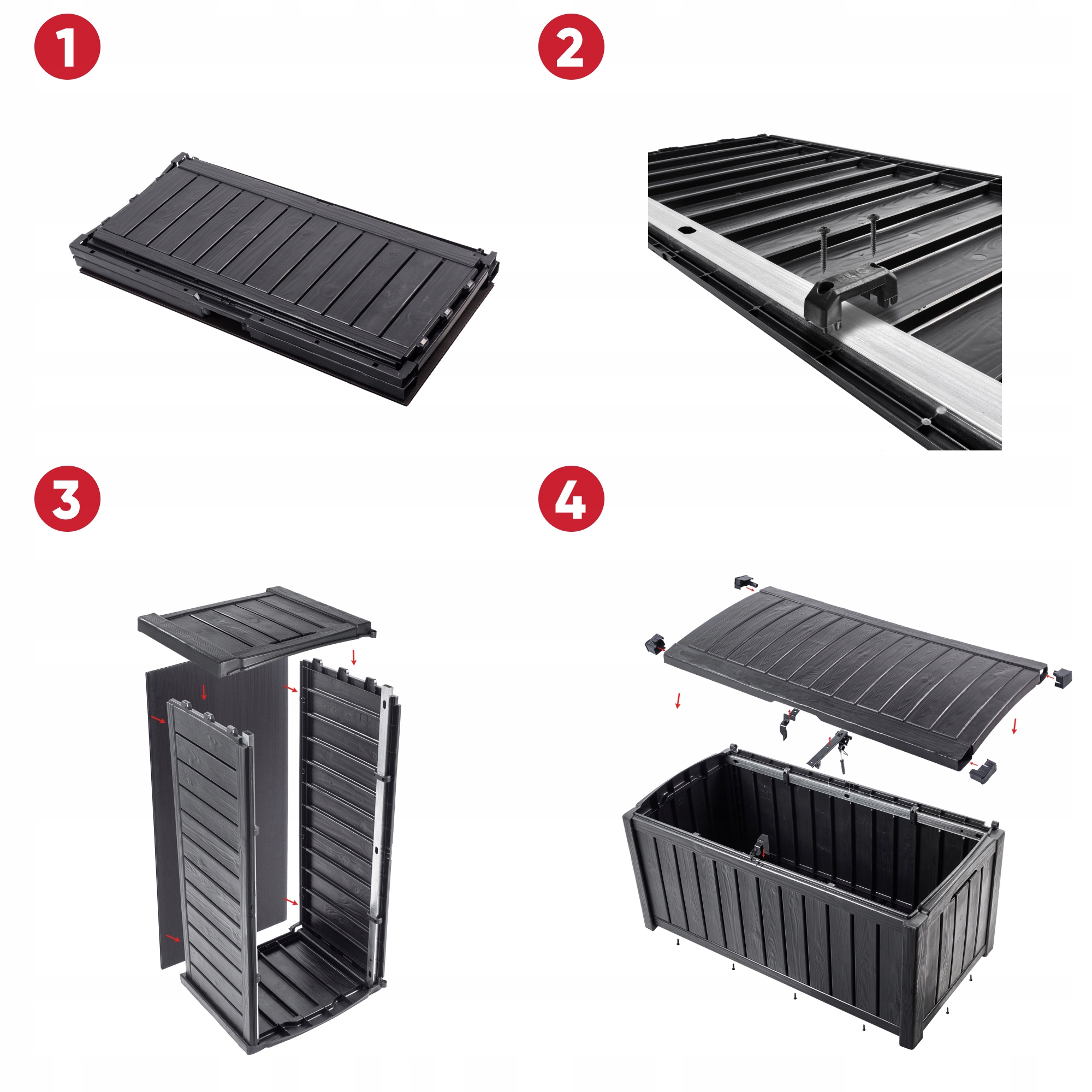 1

2

3

4