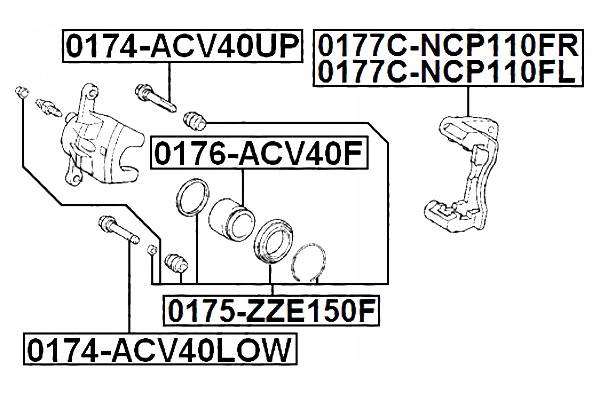 0174-ACV40UP

0177C-NCP110FR
0177C-NCP110FL

0176-ACV40F

0175-ZZE150F

0174-ACV40LOW