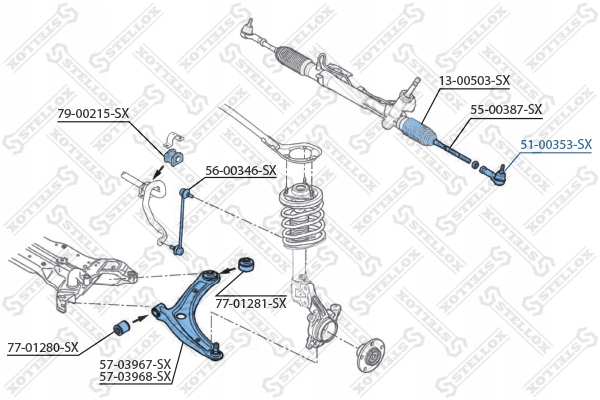 13-00503-SX
55-00387-SX
51-00353-SX
79-00215-SX
56-00346-SX
77-01281-SX
77-01280-SX
57-03967-SX
57-03968-SX
STELLOX