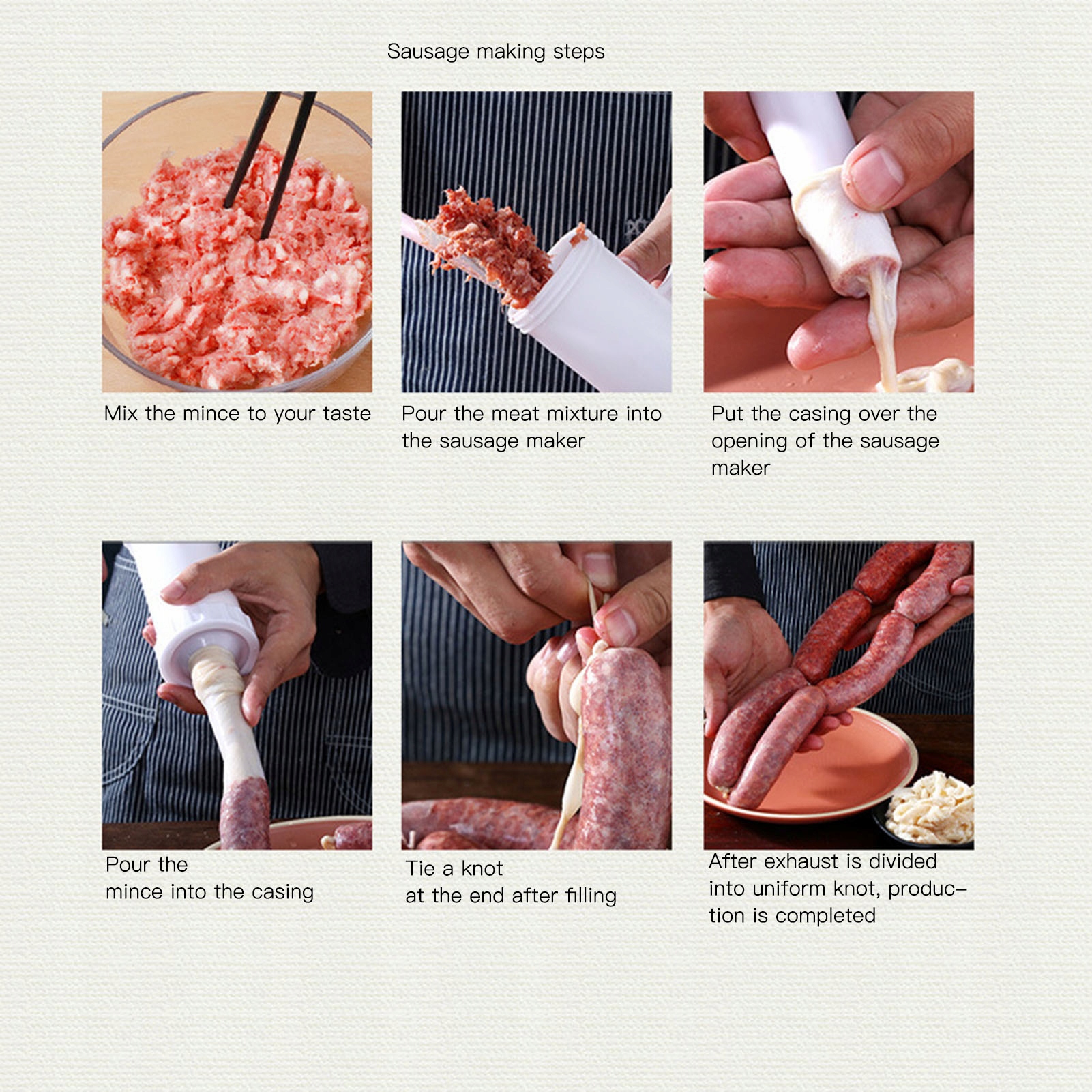 Sausage making steps

Mix the mince to your taste

Pour the meat mixture into the sausage maker

Put the casing over the opening of the sausage maker

Pour the mince into the casing

Tie a knot at the end after filling

After exhaust is divided into uniform knot, production is completed