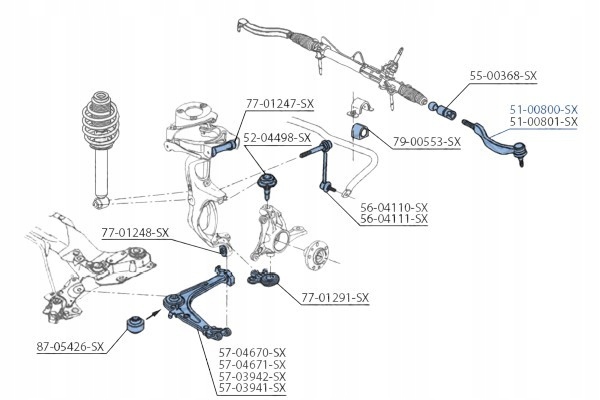 55-00368-SX

51-00800-SX
51-00801-SX

77-01247-SX

52-04498-SX

79-00553-SX

56-04110-SX
56-04111-SX

77-01248-SX

77-01291-SX

87-05426-SX

57-04670-SX
57-04671-SX
57-03942-SX
57-03941-SX