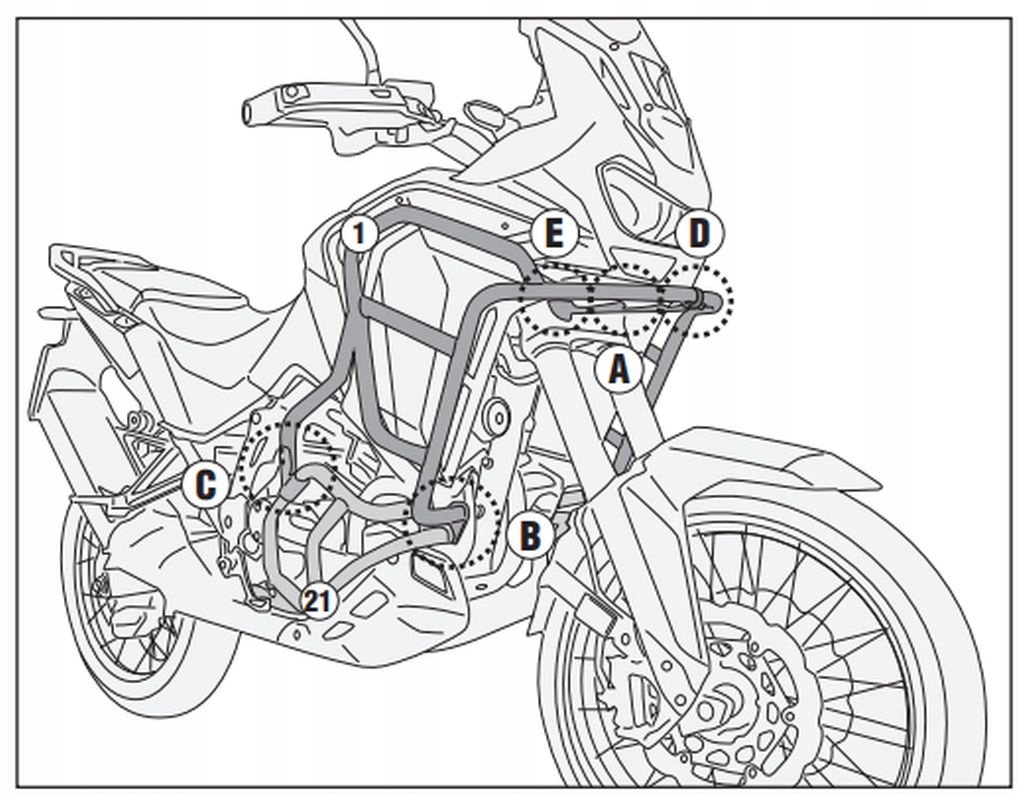 1
E
D
A
C
B
21