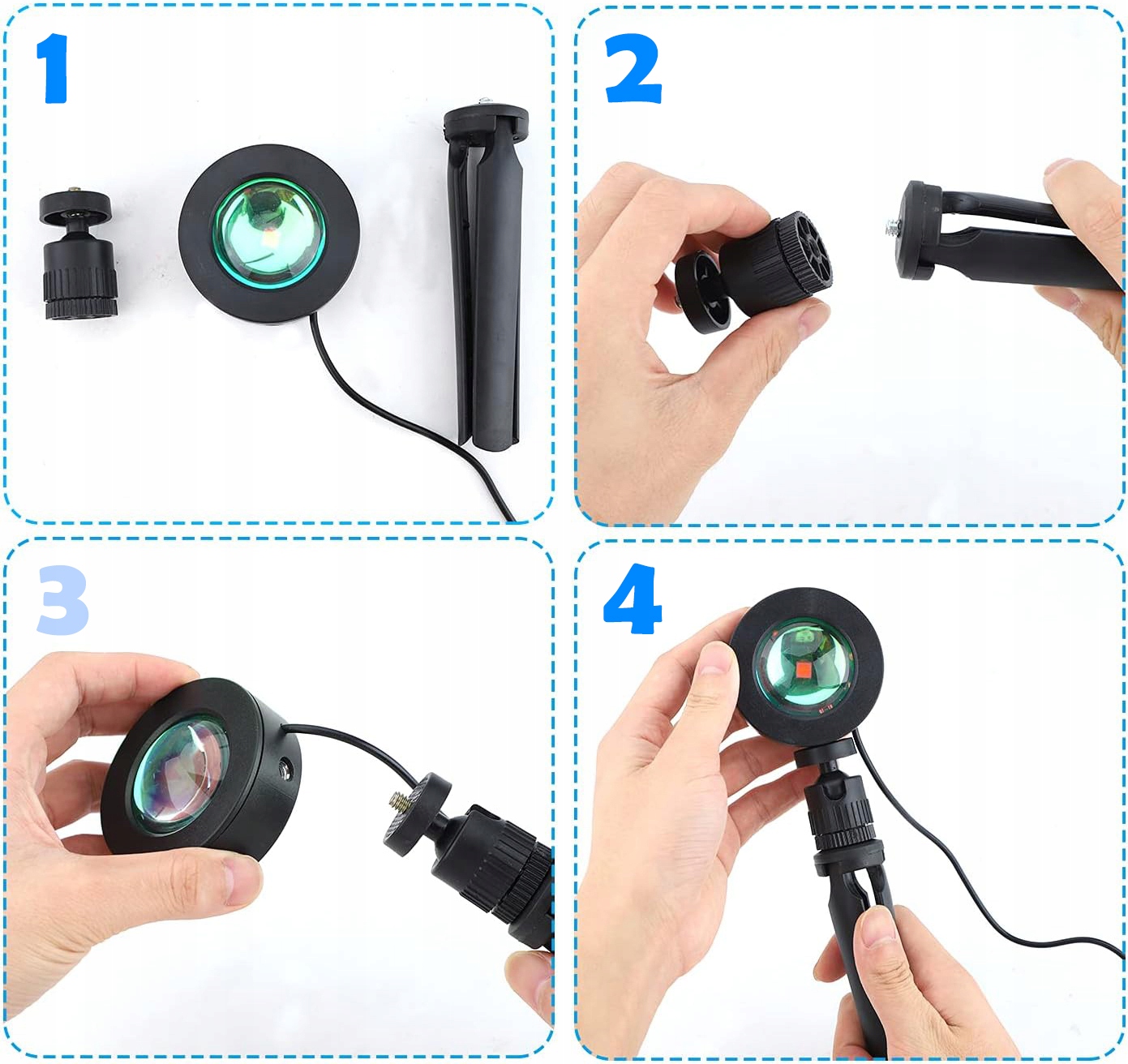 1

2

3

4