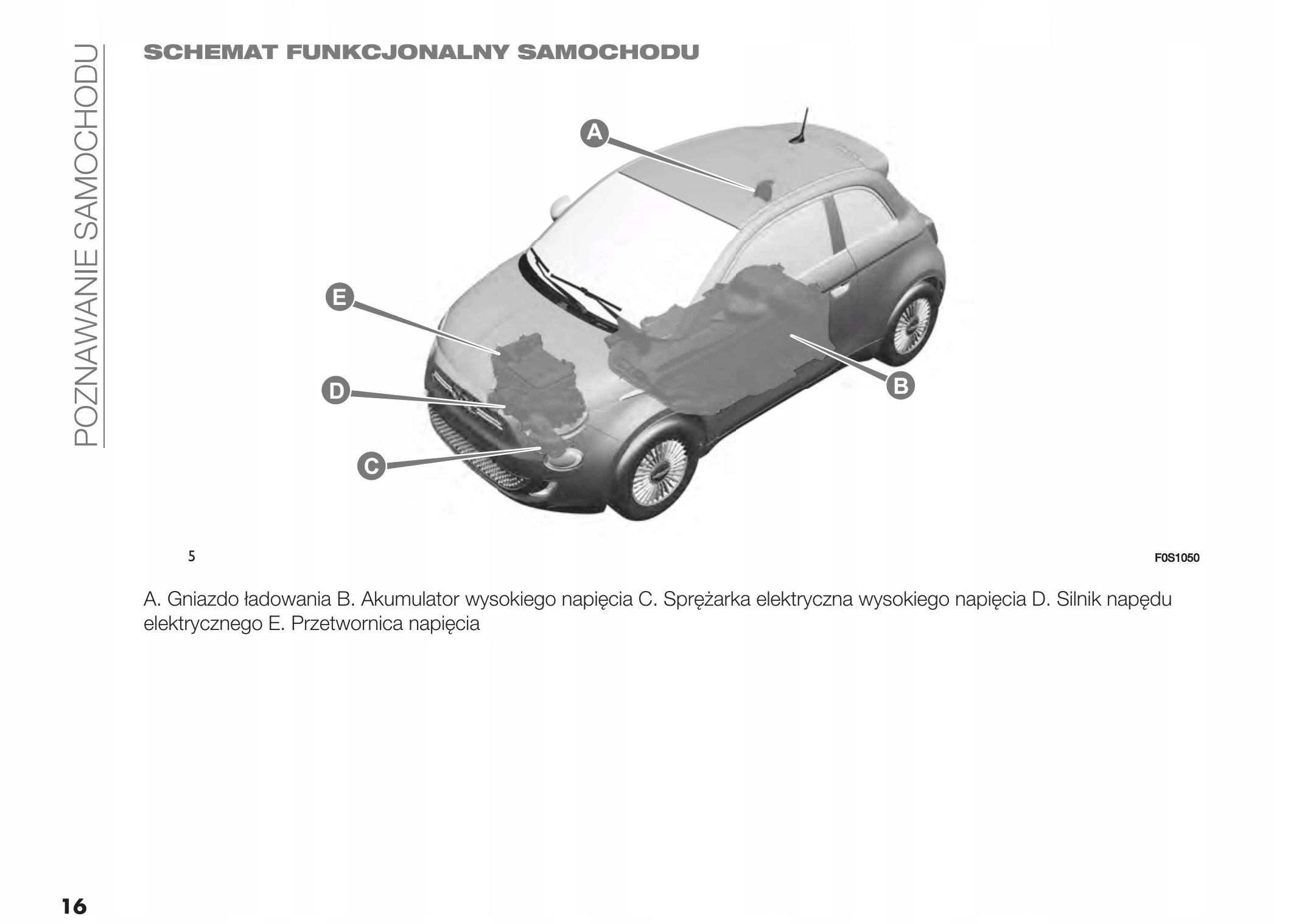 POZNAWANIE SAMOCHODU

SCHEMAT FUNKCJONALNY SAMOCHODU

A

E

D

C

B

5

F0S1050

A. Gniazdo ładowania B. Akumulator wysokiego napięcia C. Sprężarka elektryczna wysokiego napięcia D. Silnik napędu elektrycznego E. Przetwornica napięcia

16