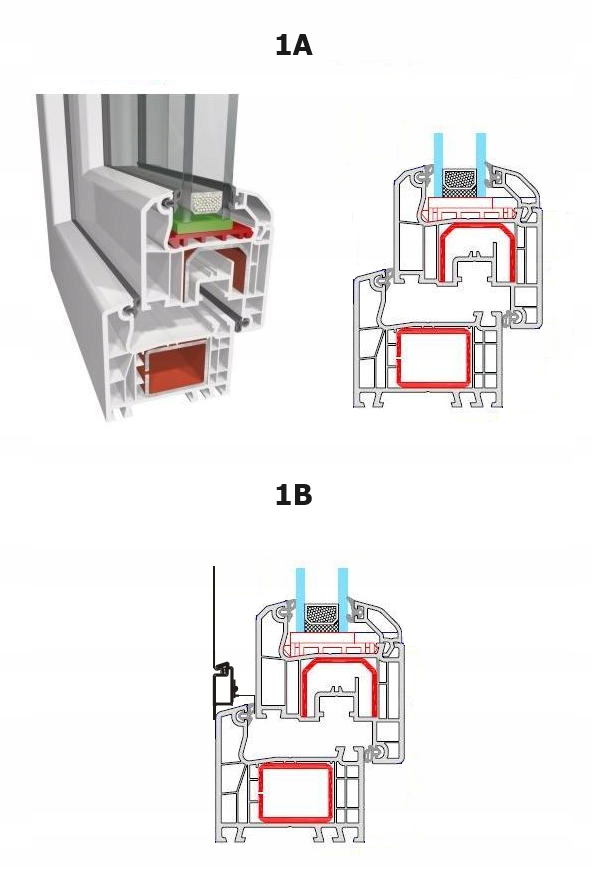 1A

1B