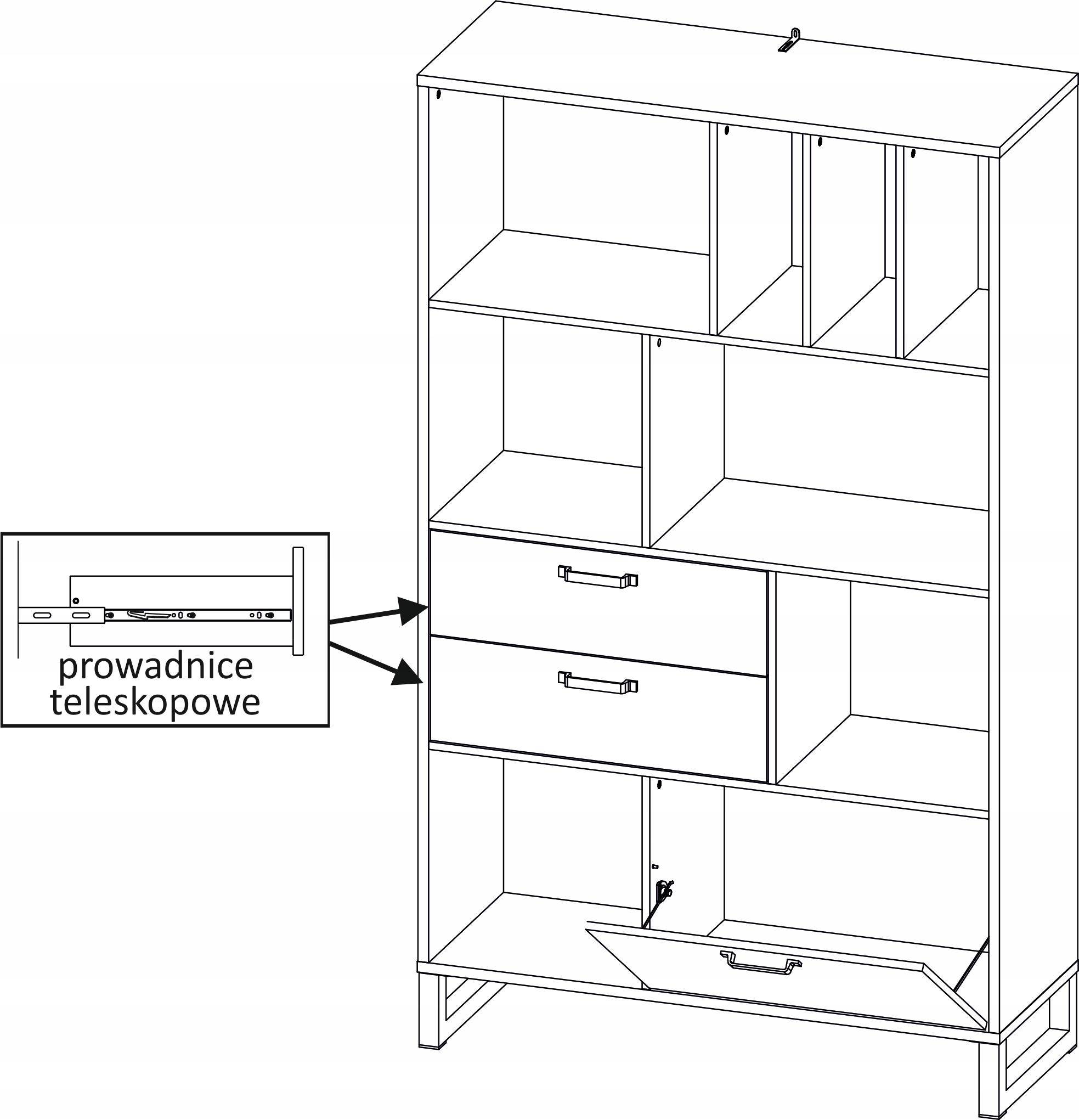 prowadnice teleskopowe