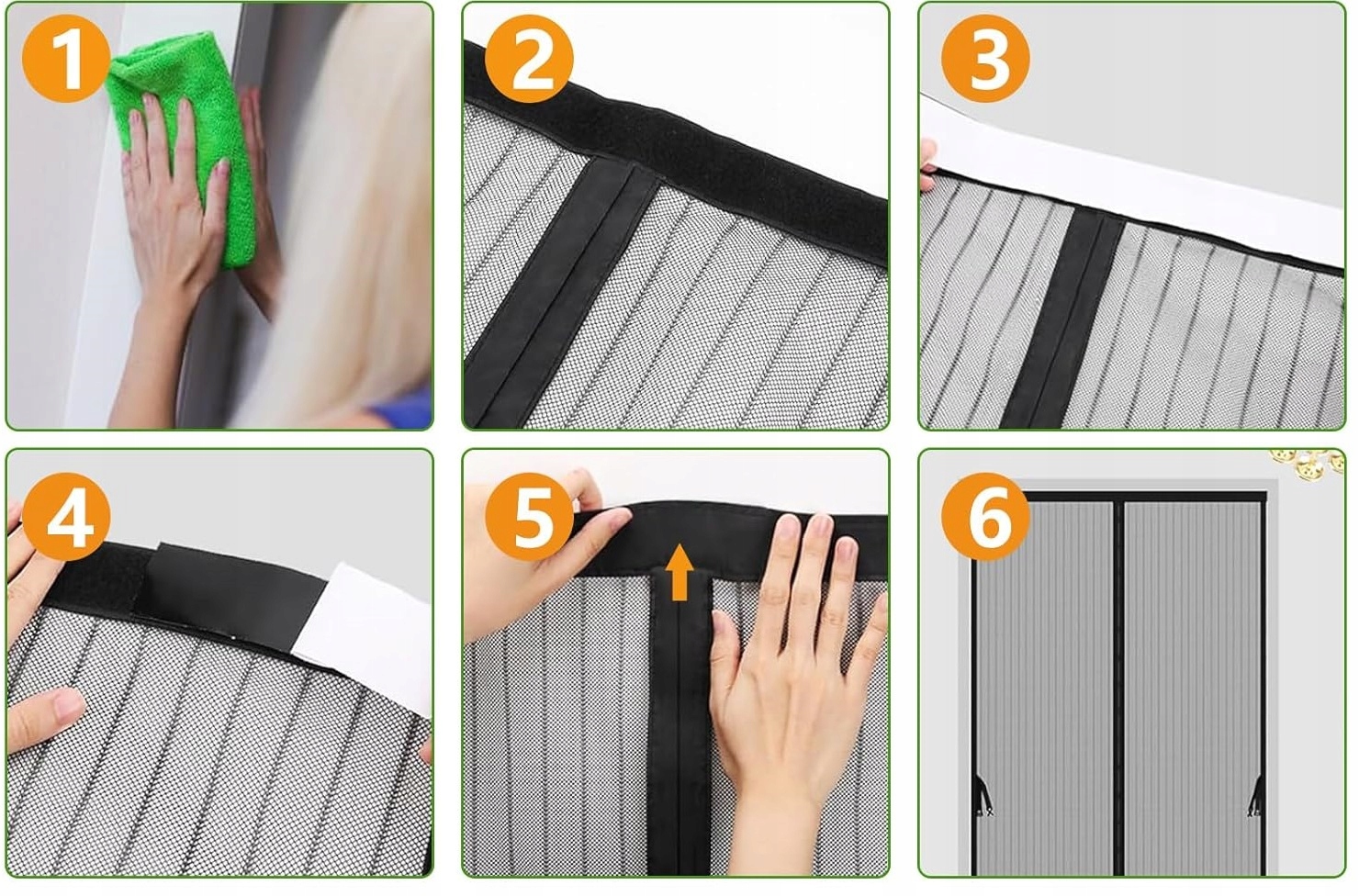 1

2

3

4

5

6