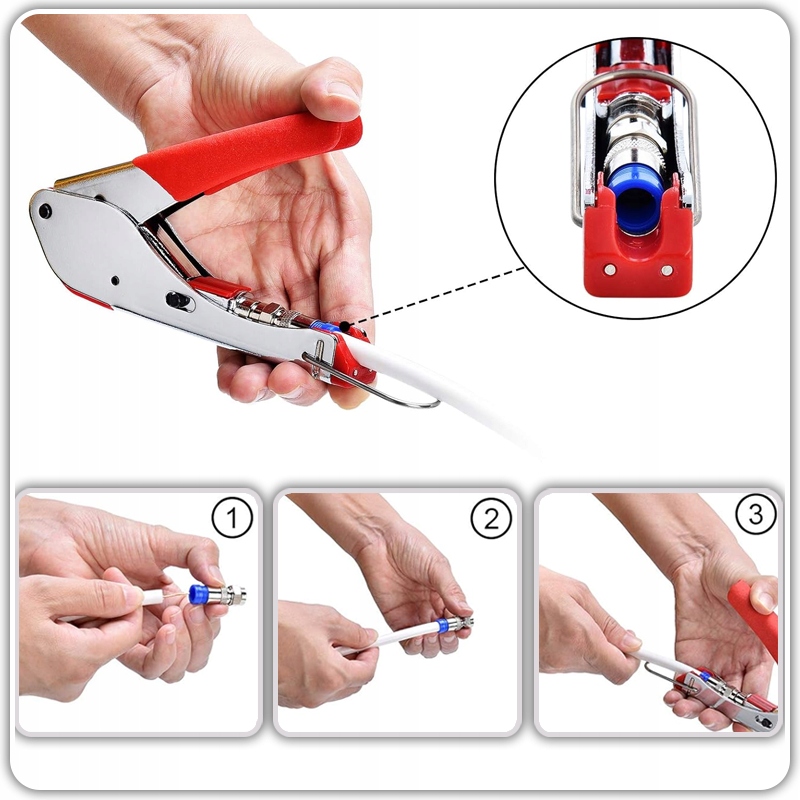 1

2

3