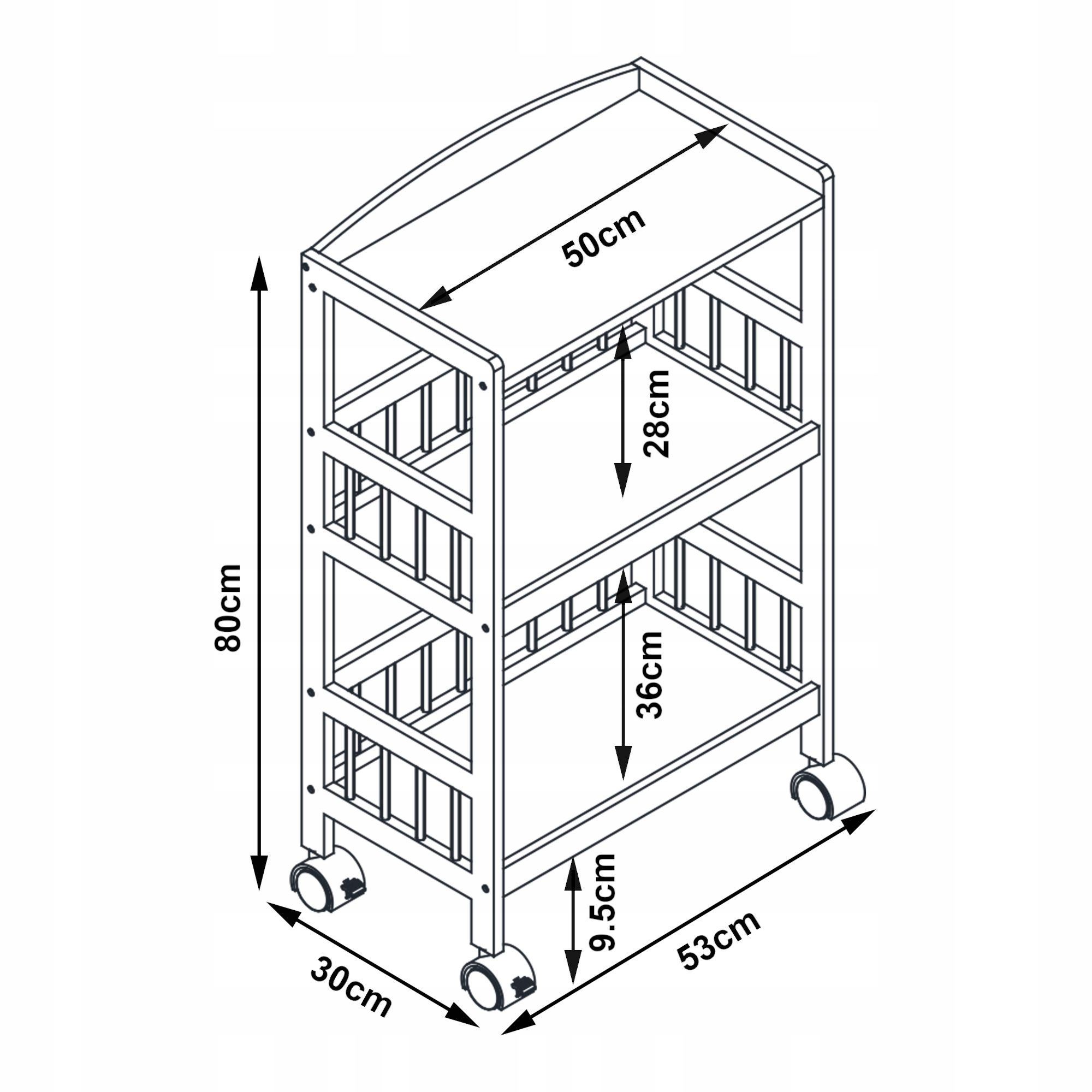 50cm
80cm
28cm
36cm
9.5cm
30cm
53cm