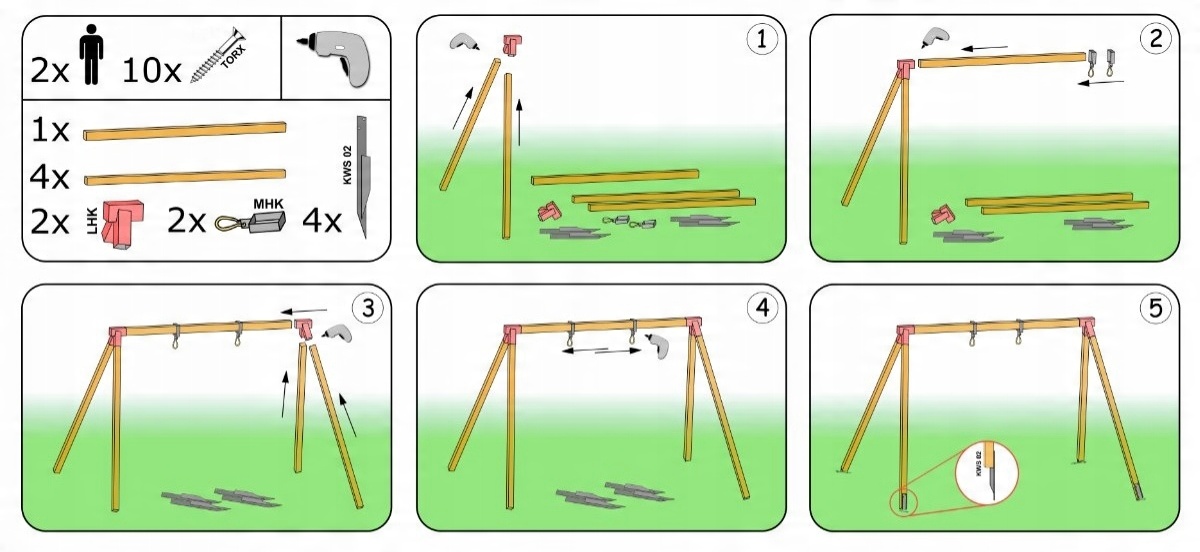 2x 10x TORX

1x
4x
2x LHK 2x MHK 4x KWS 02

1

2

3

4

5

KWS 02