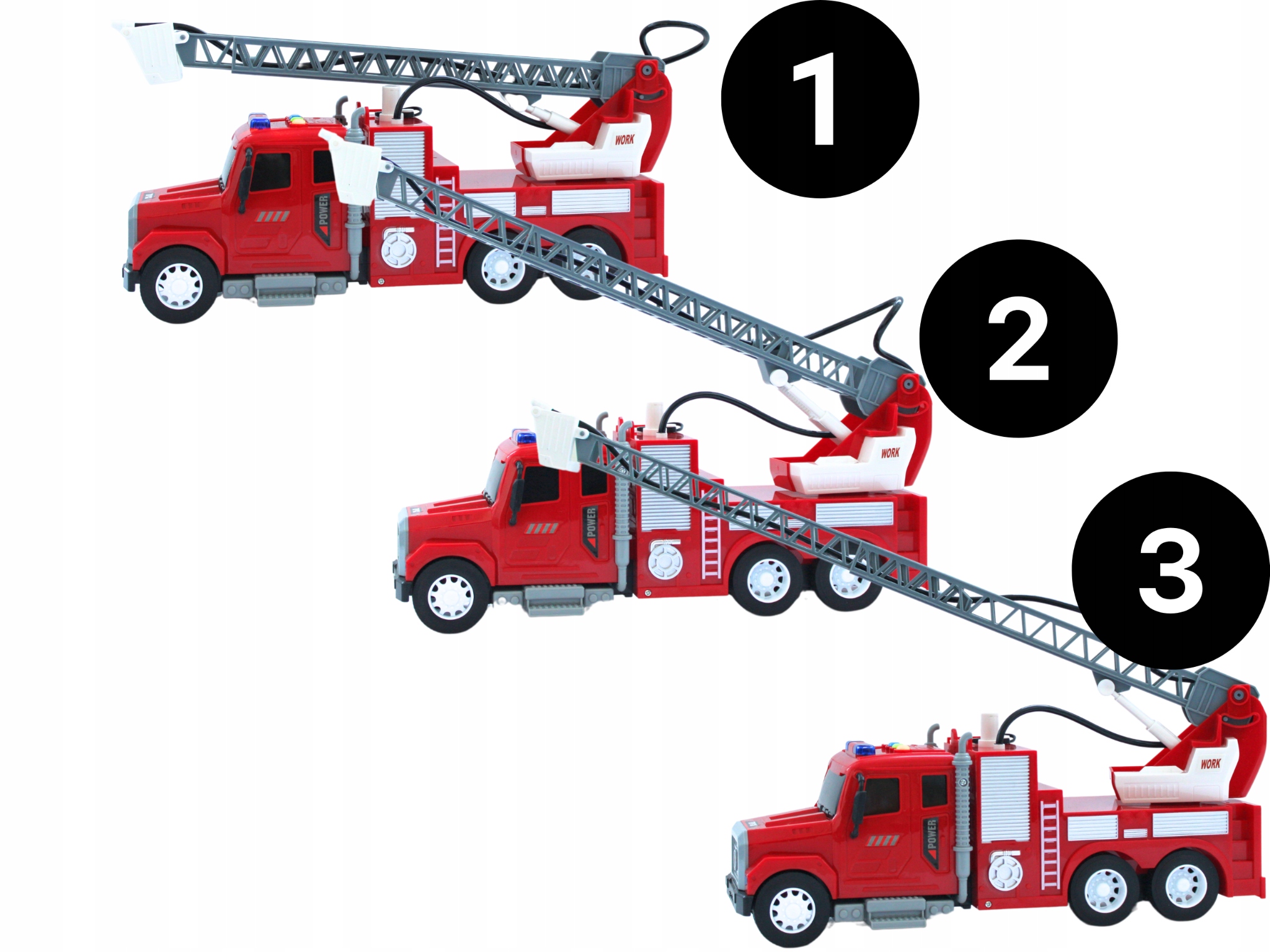 1

WORK

POWER

2

WORK

POWER

3

WORK

POWER