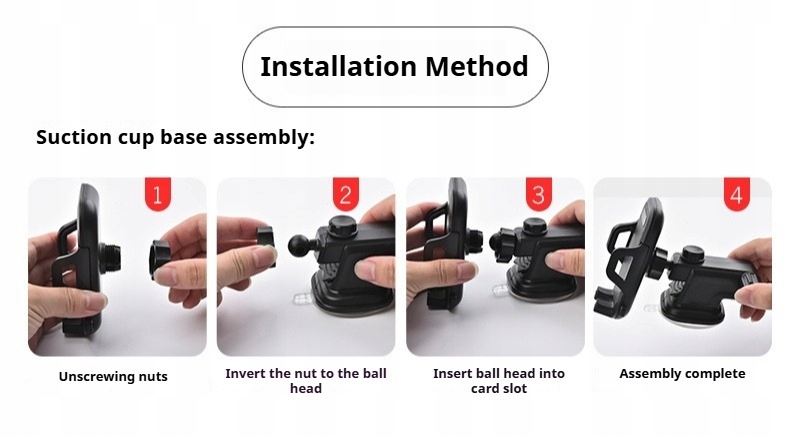 Installation Method

Suction cup base assembly:

1

Unscrewing nuts

2

Invert the nut to the ball head

3

Insert ball head into card slot

4

Assembly complete