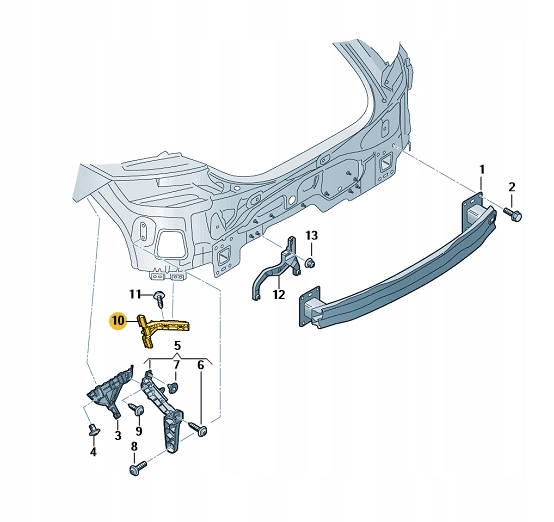 1
2
13
12
11
10
5
7
6
3
9
4
8