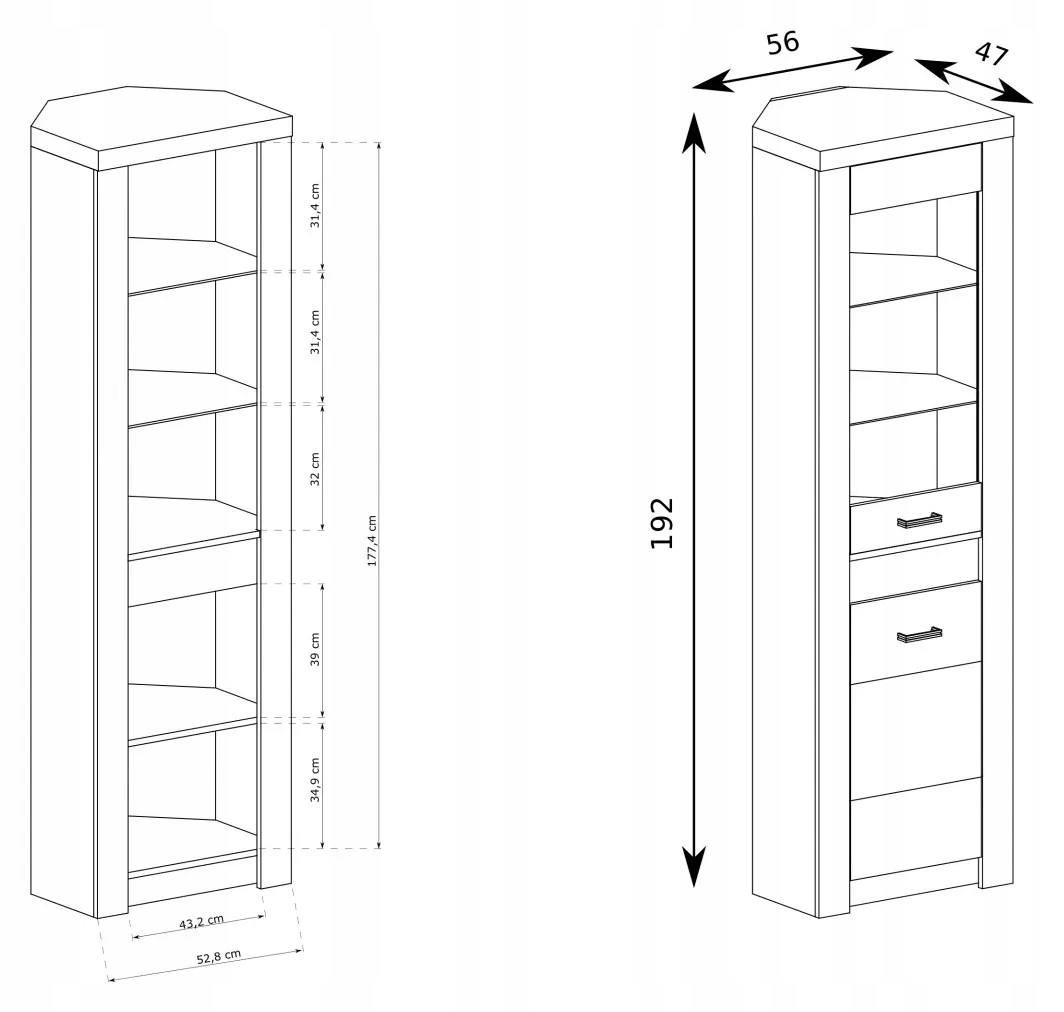 31,4 cm
31,4 cm
32 cm
39 cm
34,9 cm
177,4 cm
43,2 cm
52,8 cm

56
47
192