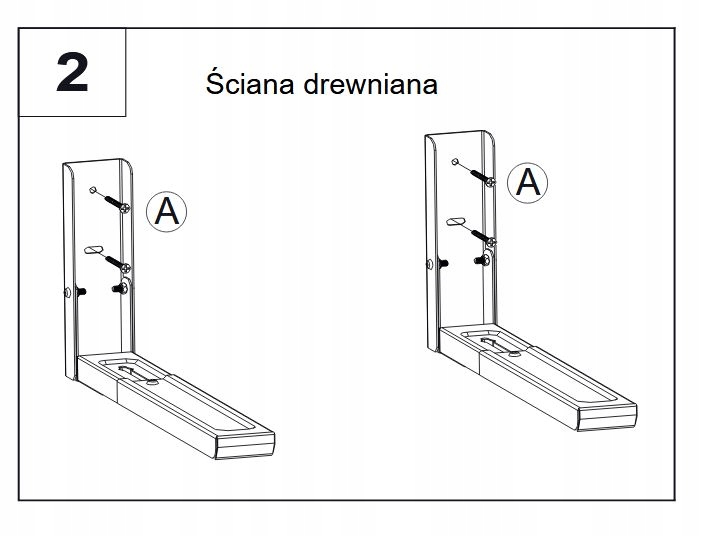 2

Ściana drewniana

A

A