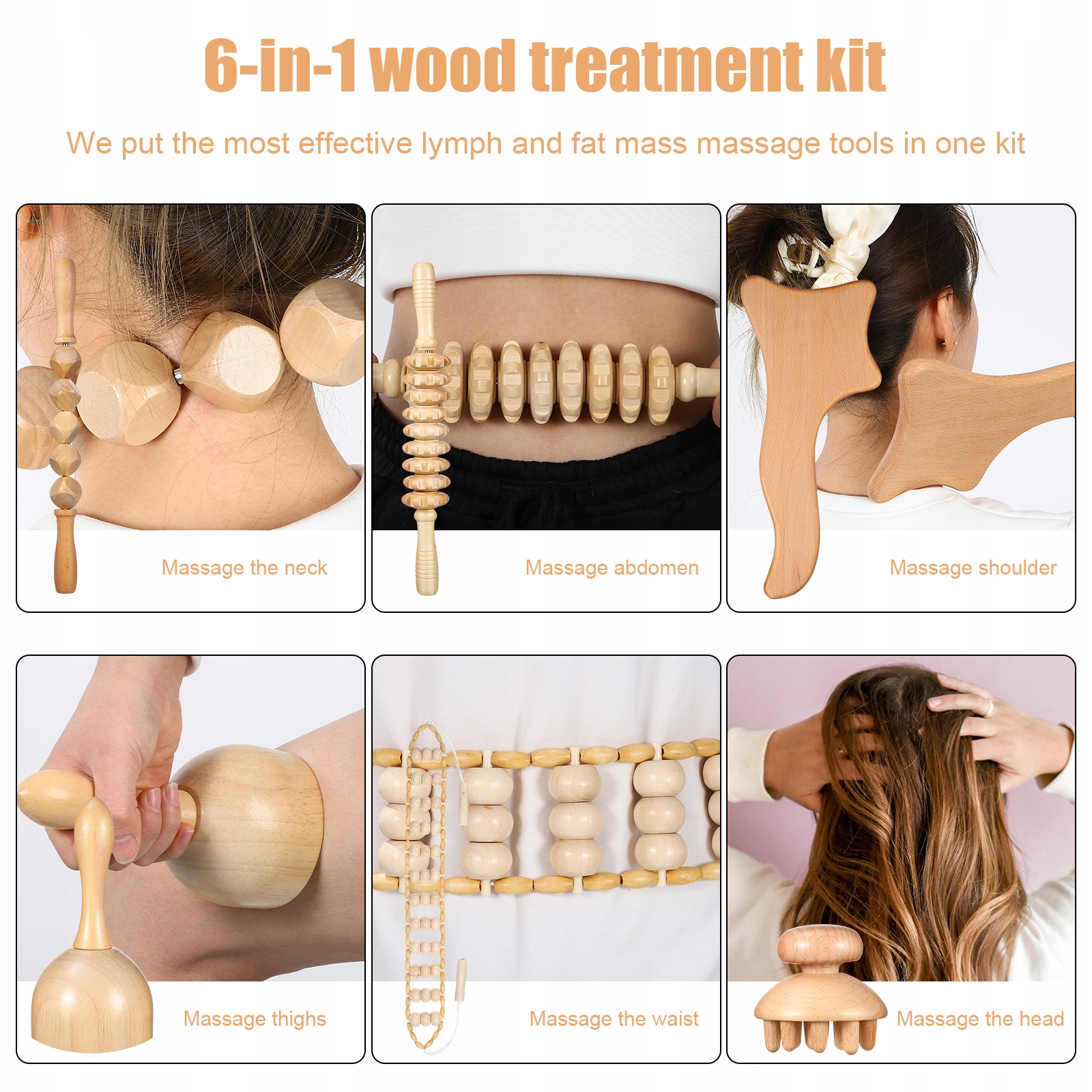 6-in-1 wood treatment kit

We put the most effective lymph and fat mass massage tools in one kit

Massage the neck

Massage abdomen

Massage shoulder

Massage thighs

Massage the waist

Massage the head