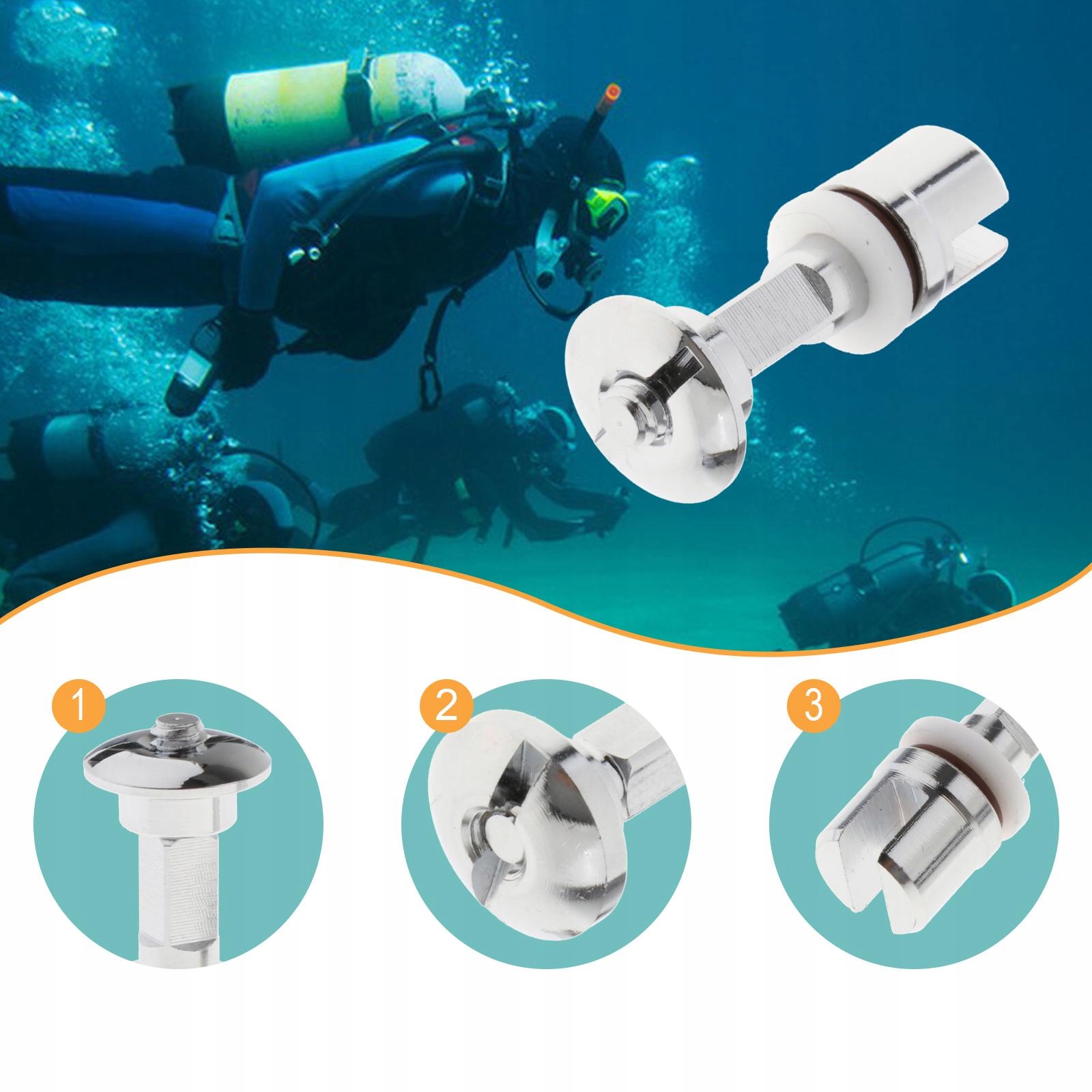 1

2

3